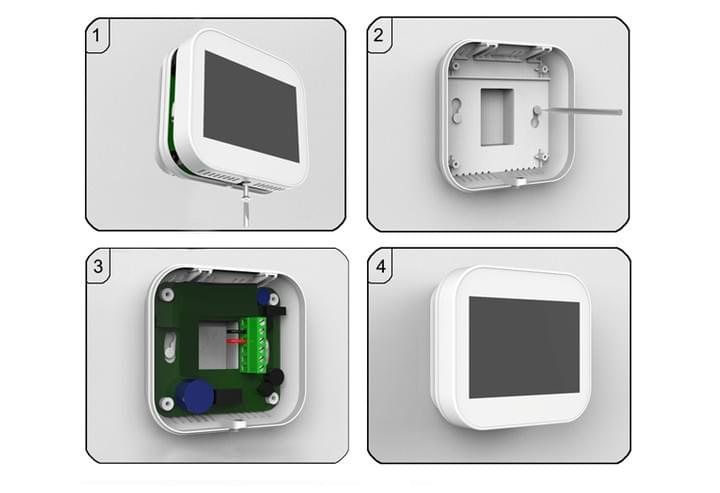 1

2

3

4