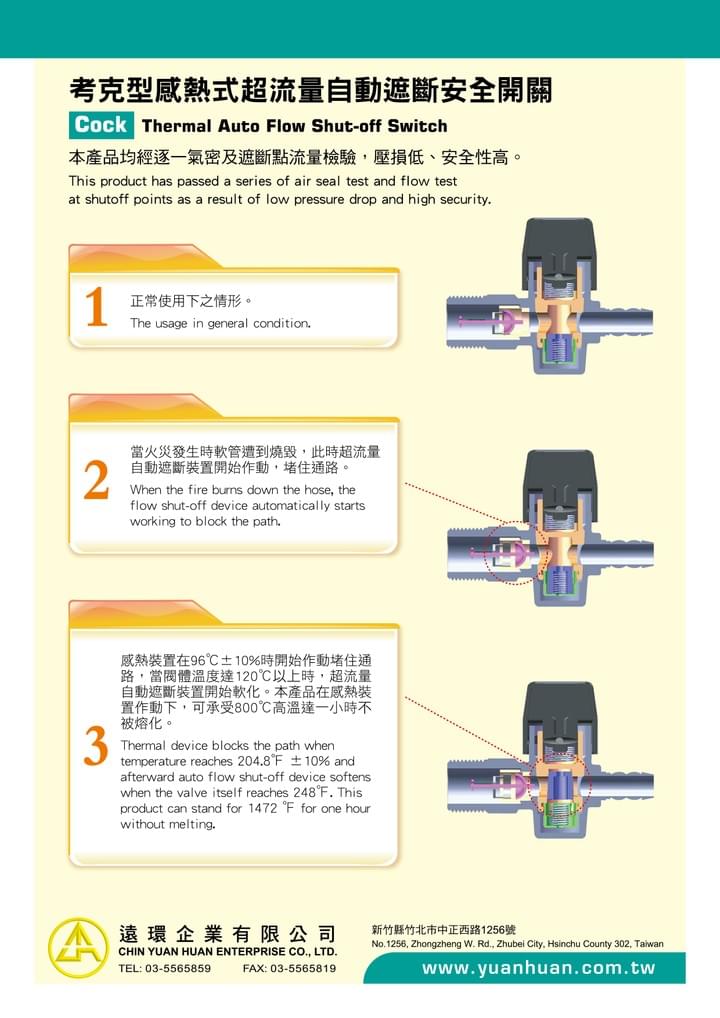 考克型感熱式超流量自動遮斷安全開關

Cock Thermal Auto Flow Shut-off Switch

本產品均經逐一氣密及遮斷點流量檢驗，壓損低、安全性高。

This product has passed a series of air seal test and flow test at shutoff points as a result of low pressure drop and high security.

1

正常使用下之情形。

The usage in general condition.

2

當火災發生時軟管遭到燒毀，此時超流量自動遮斷裝置開始作動，堵住通路。

When the fire burns down the hose, the flow shut-off device automatically starts working to block the path.

3

感熱裝置在96℃±10%時開始作動堵住通路，當閥體溫度達120℃以上時，超流量自動遮斷裝置開始軟化。本產品在感熱裝置作動下，可承受800℃高溫達一小時不被熔化。

Thermal device blocks the path when temperature reaches 204.8℉ ±10% and afterward auto flow shut-off device softens when the valve itself reaches 248℉. This product can stand for 1472 ℉ for one hour without melting.

遠環企業有限公司

CHIN YUAN HUAN ENTERPRISE CO., LTD.

TEL: 03-5565859 FAX: 03-5565819

新竹縣竹北市中正西路1256號

No.1256, Zhongzheng W. Rd., Zhubei City, Hsinchu County 302, Taiwan

www.yuanhuan.com.tw