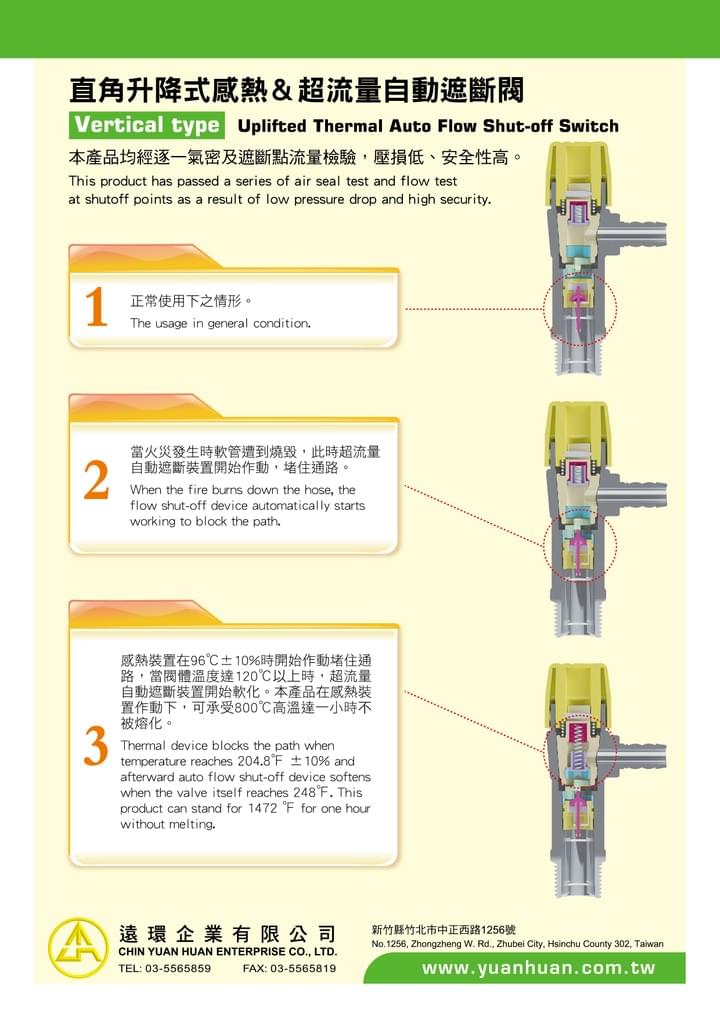 直角升降式感熱＆超流量自動遮斷閥

Vertical type Uplifted Thermal Auto Flow Shut-off Switch

本產品均經逐一氣密及遮斷點流量檢驗，壓損低、安全性高。

This product has passed a series of air seal test and flow test at shutoff points as a result of low pressure drop and high security.

1

正常使用下之情形。

The usage in general condition.

2

當火災發生時軟管遭到燒毀，此時超流量自動遮斷裝置開始作動，堵住通路。

When the fire burns down the hose, the flow shut-off device automatically starts working to block the path.

3

感熱裝置在96℃±10%時開始作動堵住通路，當閥體溫度達120℃以上時，超流量自動遮斷裝置開始軟化。本產品在感熱裝置作動下，可承受800℃高溫達一小時不被熔化。

Thermal device blocks the path when temperature reaches 204.8℉ ±10% and afterward auto flow shut-off device softens when the valve itself reaches 248℉. This product can stand for 1472 ℉ for one hour without melting.

遠環企業有限公司
CHIN YUAN HUAN ENTERPRISE CO., LTD.
TEL: 03-5565859 FAX: 03-5565819

新竹縣竹北市中正西路1256號
No.1256, Zhongzheng W. Rd., Zhubei City, Hsinchu County 302, Taiwan

www.yuanhuan.com.tw