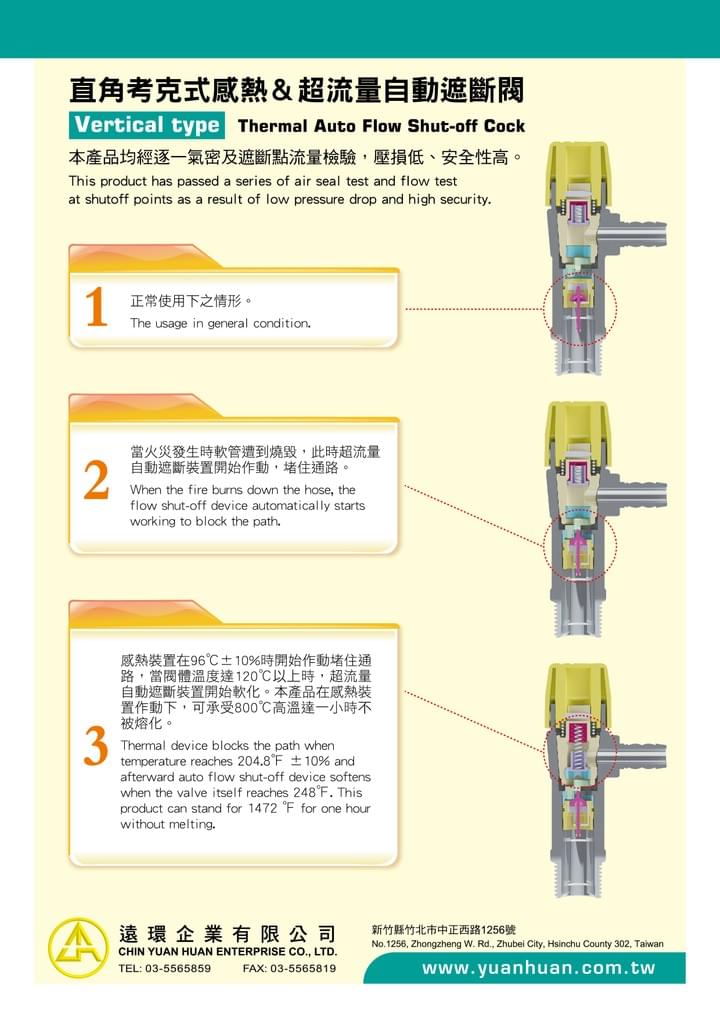 直角考克式感熱＆超流量自動遮斷閥

Vertical type Thermal Auto Flow Shut-off Cock

本產品均經逐一氣密及遮斷點流量檢驗，壓損低、安全性高。

This product has passed a series of air seal test and flow test at shutoff points as a result of low pressure drop and high security.

1

正常使用下之情形。

The usage in general condition.

2

當火災發生時軟管遭到燒毀，此時超流量自動遮斷裝置開始作動，堵住通路。

When the fire burns down the hose, the flow shut-off device automatically starts working to block the path.

3

感熱裝置在96℃±10%時開始作動堵住通路，當閥體溫度達120℃以上時，超流量自動遮斷裝置開始軟化。本產品在感熱裝置作動下，可承受800℃高溫達一小時不被熔化。

Thermal device blocks the path when temperature reaches 204.8℉ ±10% and afterward auto flow shut-off device softens when the valve itself reaches 248℉. This product can stand for 1472 ℉ for one hour without melting.

遠環企業有限公司

CHIN YUAN HUAN ENTERPRISE CO., LTD.

TEL: 03-5565859 FAX: 03-5565819

新竹縣竹北市中正西路1256號

No.1256, Zhongzheng W. Rd., Zhubei City, Hsinchu County 302, Taiwan

www.yuanhuan.com.tw