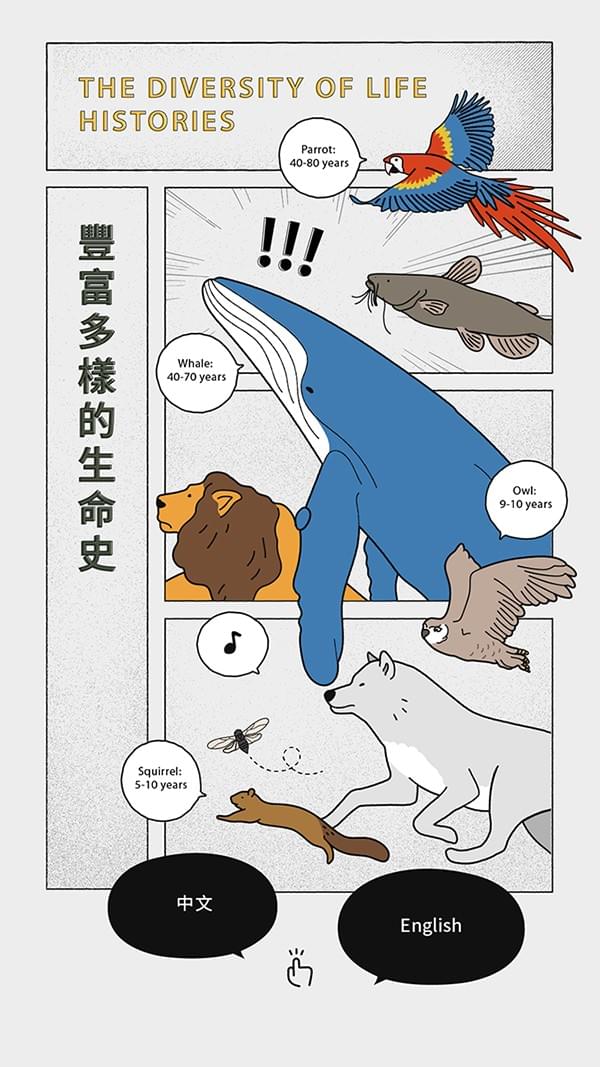 THE DIVERSITY OF LIFE HISTORIES

Parrot: 40-80 years

豐富多樣的生命史

!!!

Whale: 40-70 years

Owl: 9-10 years

♪

Squirrel: 5-10 years

中文

English