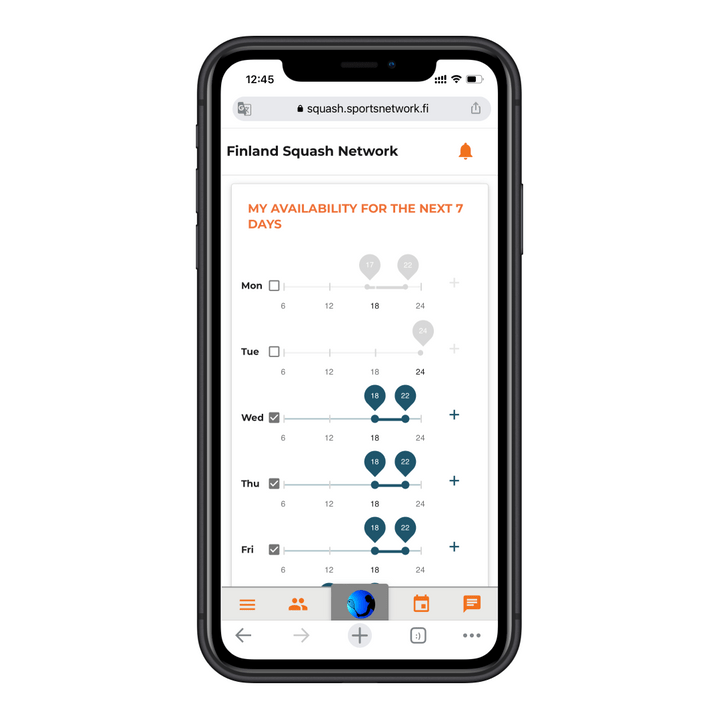 12:45

squash.sportsnetwork.fi

Finland Squash Network

MY AVAILABILITY FOR THE NEXT 7 DAYS

17 22
Mon
6 12 18 24

24
Tue
6 12 18 24

18 22
Wed
6 12 18 24

18 22
Thu
6 12 18 24

18 22
Fri
6 12 18 24

:)