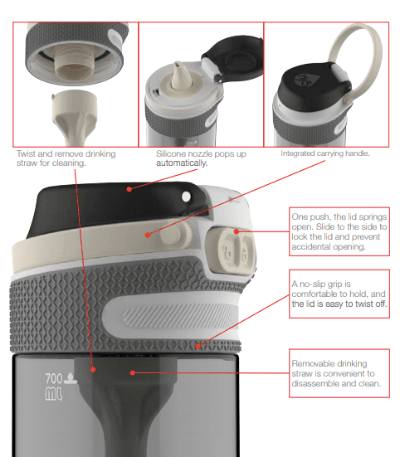 Twist and remove drinking straw for cleaning.

Silicone nozzle pops up automatically.

Integrated carrying handle.

One push, the lid springs open. Slide to the side to lock the lid and prevent accidental opening.

A no-slip grip is comfortable to hold, and the lid is easy to twist off.

Removable drinking straw is convenient to disassemble and clean.

700 ml