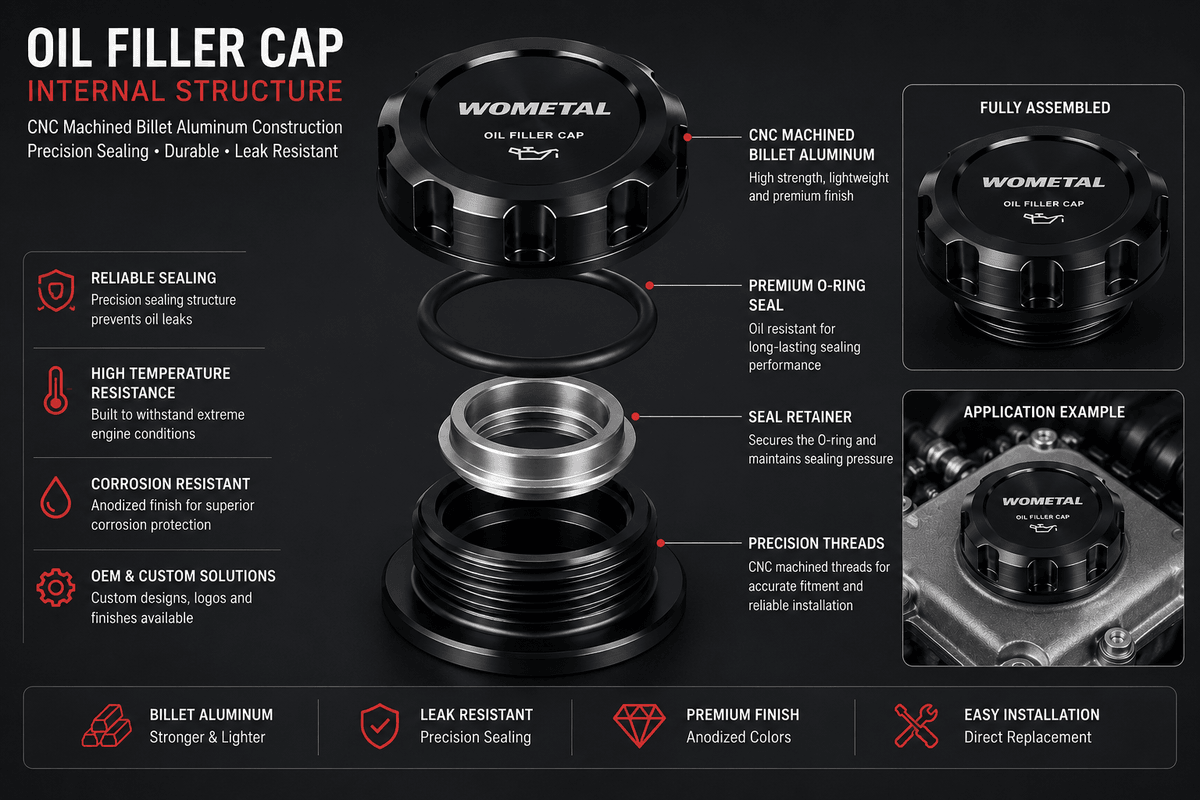 OIL FILLER CAP
INTERNAL STRUCTURE

CNC Machined Billet Aluminum Construction
Precision Sealing • Durable • Leak Resistant

RELIABLE SEALING
Precision sealing structure prevents oil leaks

HIGH TEMPERATURE RESISTANCE
Built to withstand extreme engine conditions

CORROSION RESISTANT
Anodized finish for superior corrosion protection

OEM & CUSTOM SOLUTIONS
Custom designs, logos and finishes available

WOMETAL
OIL FILLER CAP

CNC MACHINED BILLET ALUMINUM
High strength, lightweight and premium finish

PREMIUM O-RING SEAL
Oil resistant for long-lasting sealing performance

SEAL RETAINER
Secures the O-ring and maintains sealing pressure

PRECISION THREADS
CNC machined threads for accurate fitment and reliable installation

FULLY ASSEMBLED
WOMETAL
OIL FILLER CAP

APPLICATION EXAMPLE
WOMETAL
OIL FILLER CAP

BILLET ALUMINUM
Stronger & Lighter

LEAK RESISTANT
Precision Sealing

PREMIUM FINISH
Anodized Colors

EASY INSTALLATION
Direct Replacement