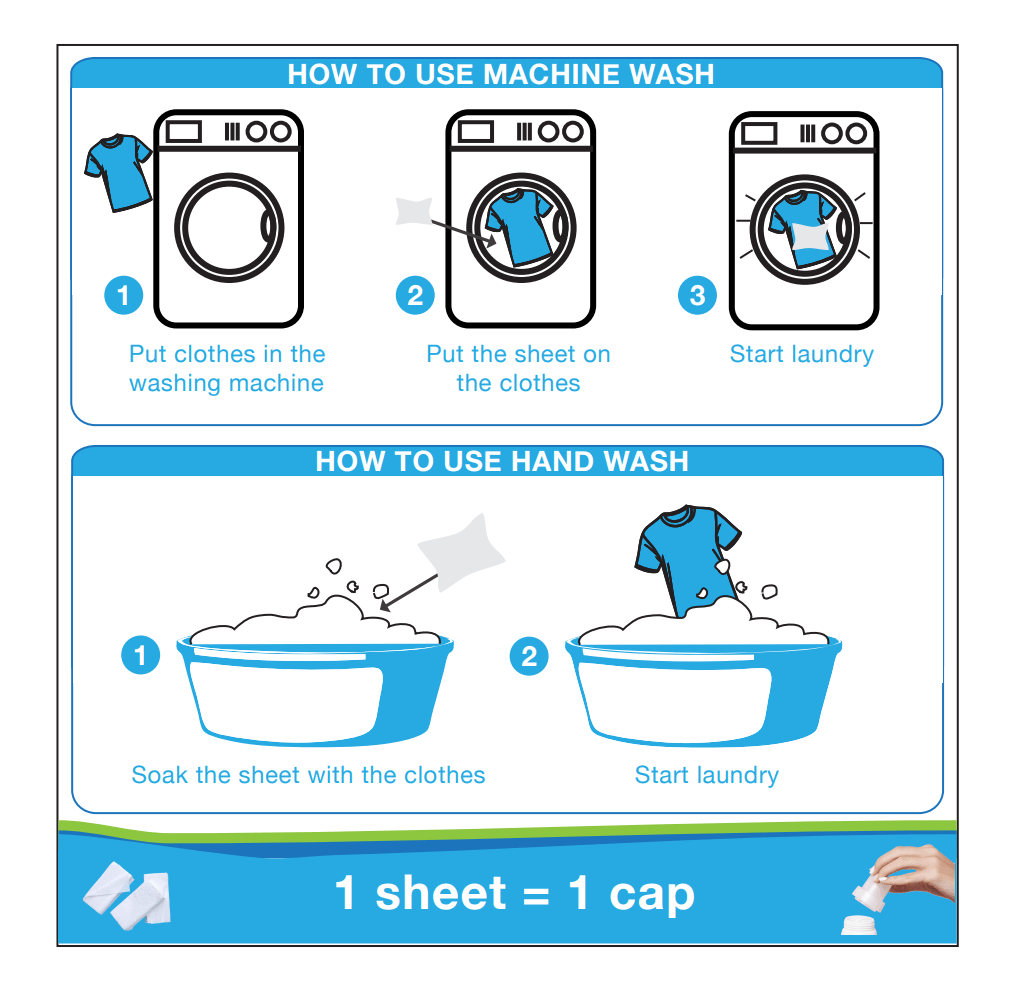 HOW TO USE MACHINE WASH

1
Put clothes in the washing machine

2
Put the sheet on the clothes

3
Start laundry

HOW TO USE HAND WASH

1
Soak the sheet with the clothes

2
Start laundry

1 sheet = 1 cap