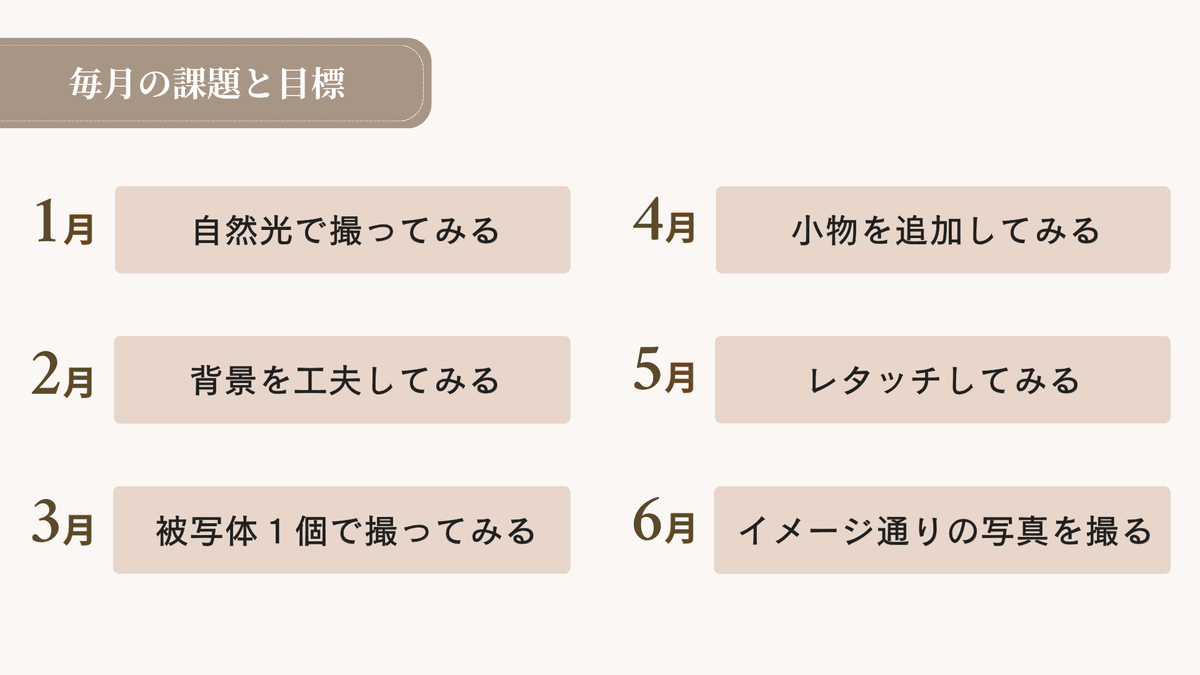 毎月の課題と目標

1月
自然光で撮ってみる

2月
背景を工夫してみる

3月
被写体1個で撮ってみる

4月
小物を追加してみる

5月
レタッチしてみる

6月
イメージ通りの写真を撮る