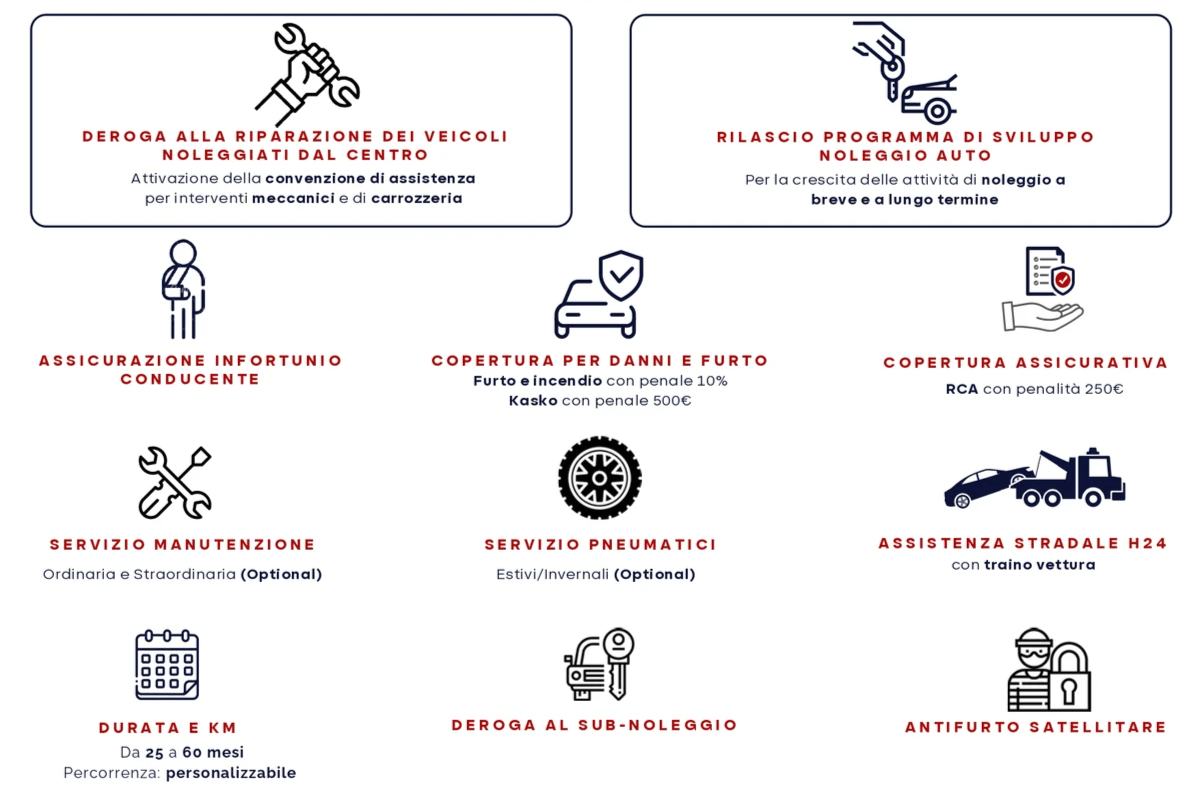 DEROGA ALLA RIPARAZIONE DEI VEICOLI NOLEGGIATI DAL CENTRO
Attivazione della convenzione di assistenza per interventi meccanici e di carrozzeria

RILASCIO PROGRAMMA DI SVILUPPO NOLEGGIO AUTO
Per la crescita delle attività di noleggio a breve e a lungo termine

ASSICURAZIONE INFORTUNIO CONDUCENTE

COPERTURA PER DANNI E FURTO
Furto e incendio con penale 10%
Kasko con penale 500€

COPERTURA ASSICURATIVA
RCA con penalità 250€

SERVIZIO MANUTENZIONE
Ordinaria e Straordinaria (Optional)

SERVIZIO PNEUMATICI
Estivi/Invernali (Optional)

ASSISTENZA STRADALE H24
con traino vettura

DURATA E KM
Da 25 a 60 mesi
Percorrenza: personalizzabile

DEROGA AL SUB-NOLEGGIO

ANTIFURTO SATELLITARE