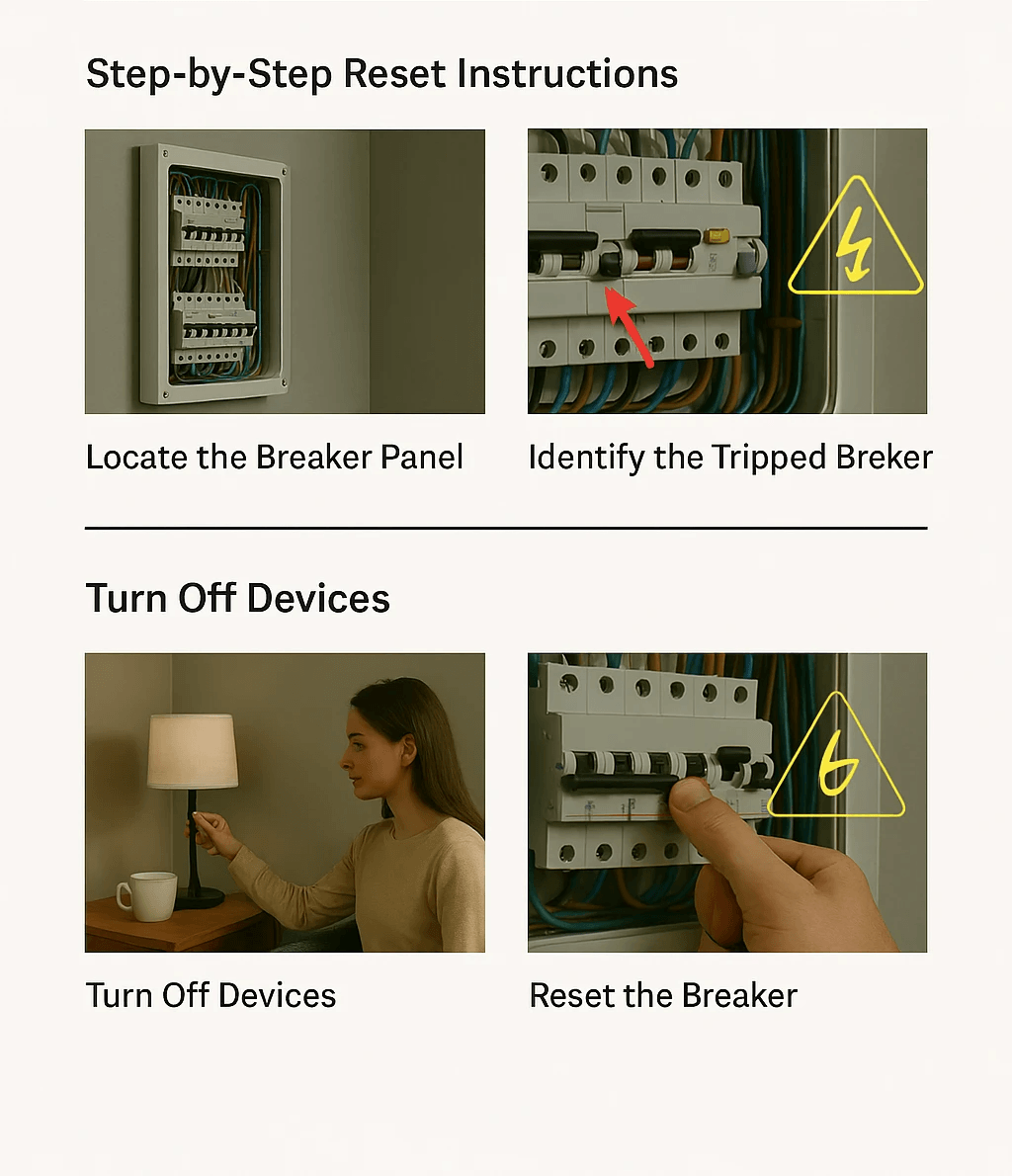 Step-by-Step Reset Instructions

Locate the Breaker Panel

Identify the Tripped Breker

Turn Off Devices

Turn Off Devices

Reset the Breaker