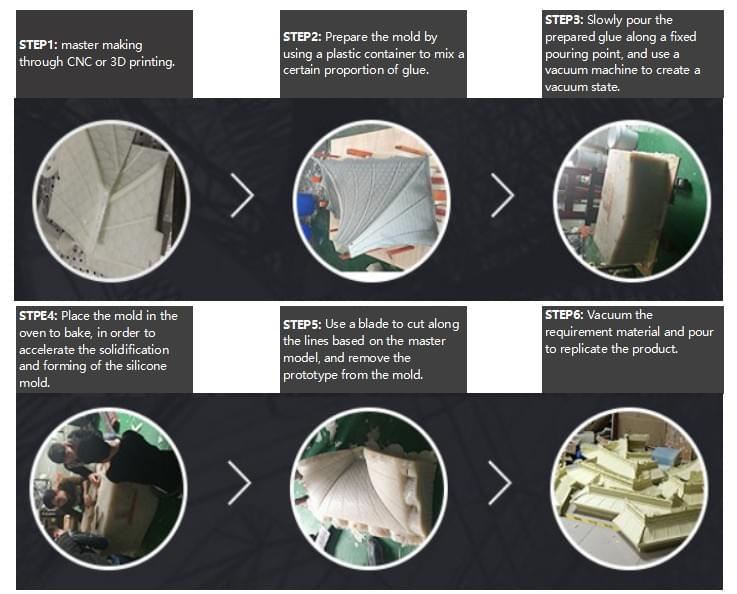 STEP1: master making through CNC or 3D printing.

STEP2: Prepare the mold by using a plastic container to mix a certain proportion of glue.

STEP3: Slowly pour the prepared glue along a fixed pouring point, and use a vacuum machine to create a vacuum state.

STPE4: Place the mold in the oven to bake, in order to accelerate the solidification and forming of the silicone mold.

STEP5: Use a blade to cut along the lines based on the master model, and remove the prototype from the mold.

STEP6: Vacuum the requirement material and pour to replicate the product.