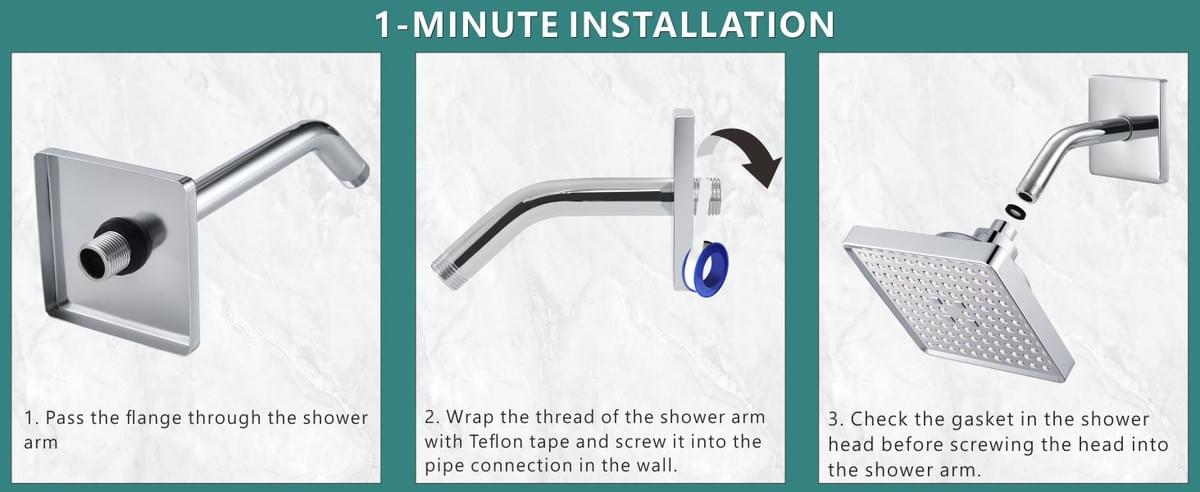 1-MINUTE INSTALLATION

1. Pass the flange through the shower arm

2. Wrap the thread of the shower arm with Teflon tape and screw it into the pipe connection in the wall.

3. Check the gasket in the shower head before screwing the head into the shower arm.