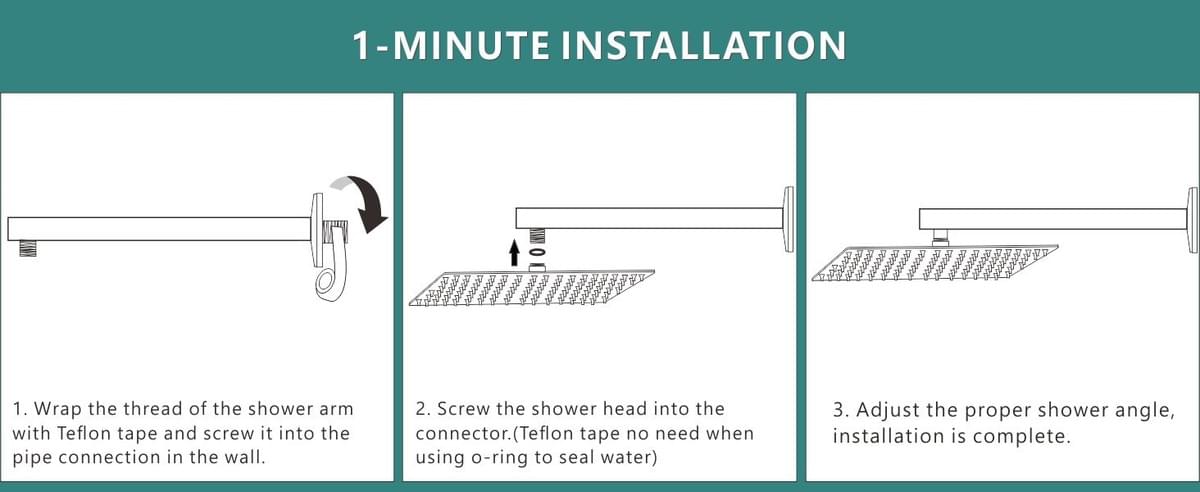 1-MINUTE INSTALLATION

1. Wrap the thread of the shower arm with Teflon tape and screw it into the pipe connection in the wall.

2. Screw the shower head into the connector.(Teflon tape no need when using o-ring to seal water)

3. Adjust the proper shower angle, installation is complete.