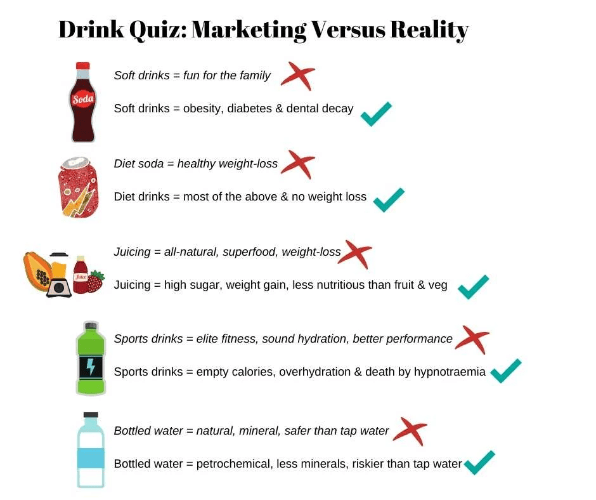 Drink Quiz: Marketing Versus Reality

Soda

Soft drinks = fun for the family

Soft drinks = obesity, diabetes & dental decay

Diet soda = healthy weight-loss

Diet drinks = most of the above & no weight loss

Juice

Juicing = all-natural, superfood, weight-loss

Juicing = high sugar, weight gain, less nutritious than fruit & veg

Sports drinks = elite fitness, sound hydration, better performance

Sports drinks = empty calories, overhydration & death by hypnotraemia

Bottled water = natural, mineral, safer than tap water

Bottled water = petrochemical, less minerals, riskier than tap water