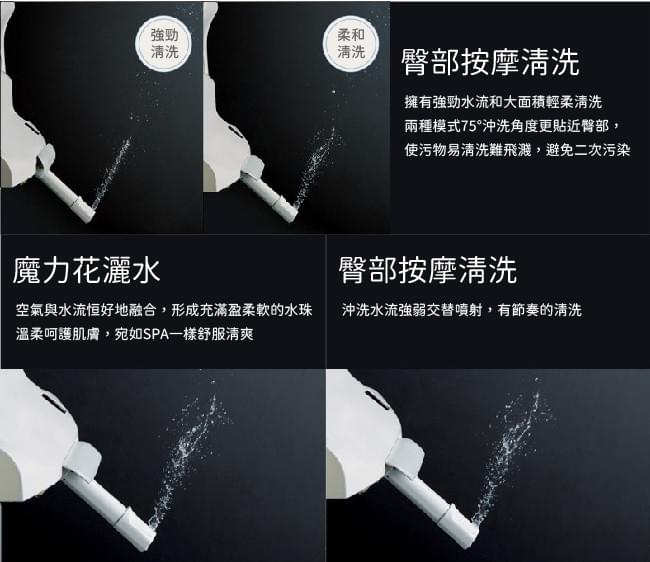 強勁
清洗

柔和
清洗

臀部按摩清洗

擁有強勁水流和大面積輕柔清洗
兩種模式75°沖洗角度更貼近臀部，
使污物易清洗難飛濺，避免二次污染

魔力花灑水

空氣與水流恒好地融合，形成充滿盈柔軟的水珠
溫柔呵護肌膚，宛如SPA一樣舒服清爽

臀部按摩清洗

沖洗水流強弱交替噴射，有節奏的清洗