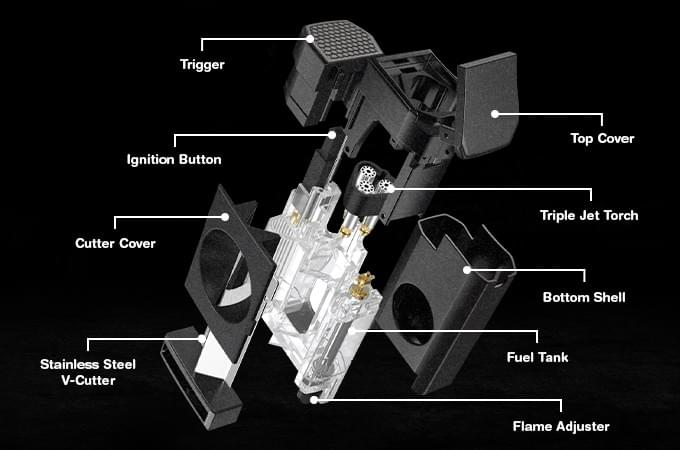 Trigger

Top Cover

Ignition Button

Triple Jet Torch

Cutter Cover

Bottom Shell

Stainless Steel V-Cutter

Fuel Tank

Flame Adjuster