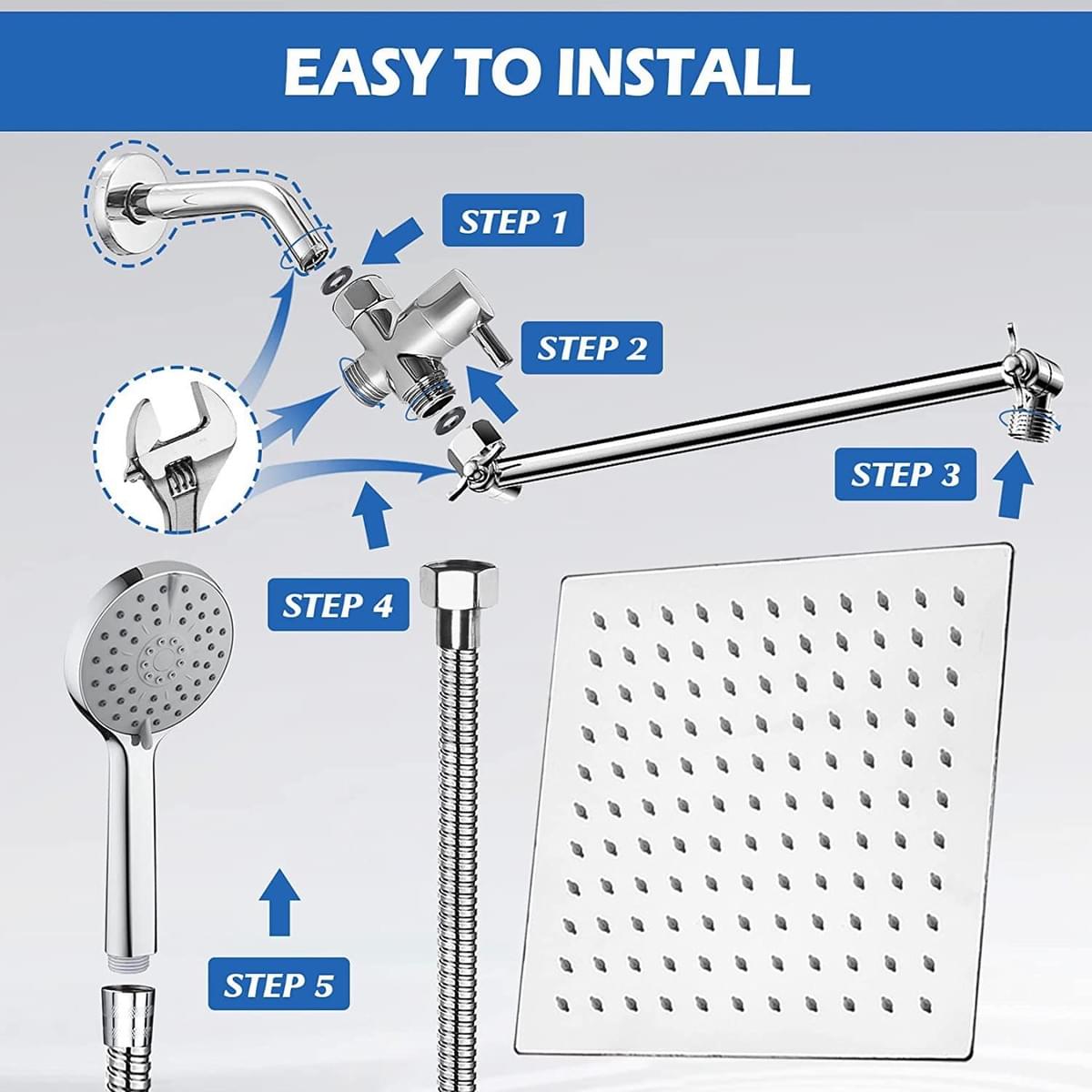 EASY TO INSTALL

STEP 1

STEP 2

STEP 3

STEP 4

STEP 5