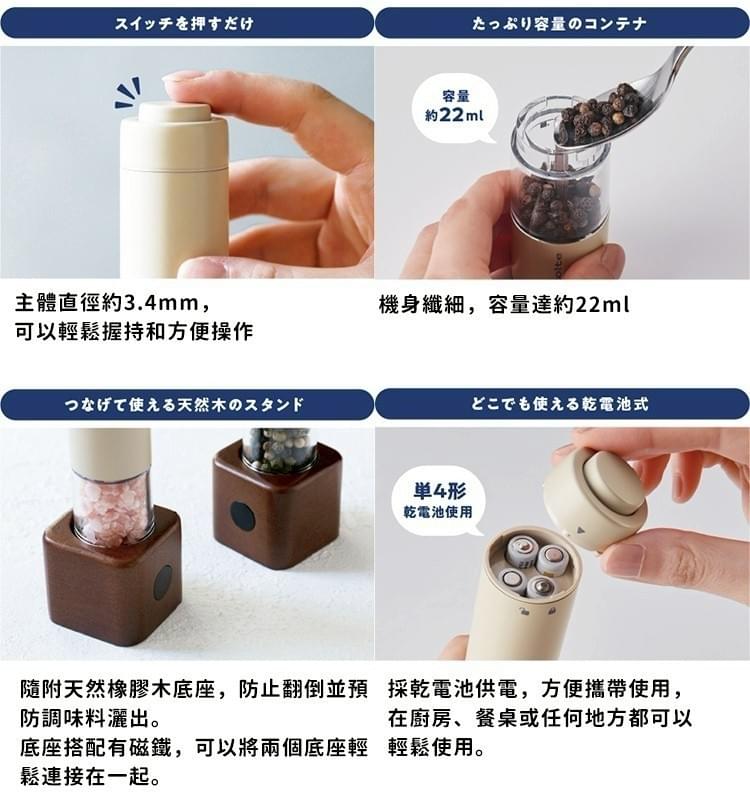 スイッチを押すだけ

主體直徑約3.4mm，
可以輕鬆握持和方便操作

たっぷり容量のコンテナ

容量
約22ml

機身纖細，容量達約22ml

つなげて使える天然木のスタンド

隨附天然橡膠木底座，防止翻倒並預防調味料灑出。
底座搭配有磁鐵，可以將兩個底座輕鬆連接在一起。

どこでも使える乾電池式

単4形
乾電池使用

採乾電池供電，方便攜帶使用，在廚房、餐桌或任何地方都可以輕鬆使用。