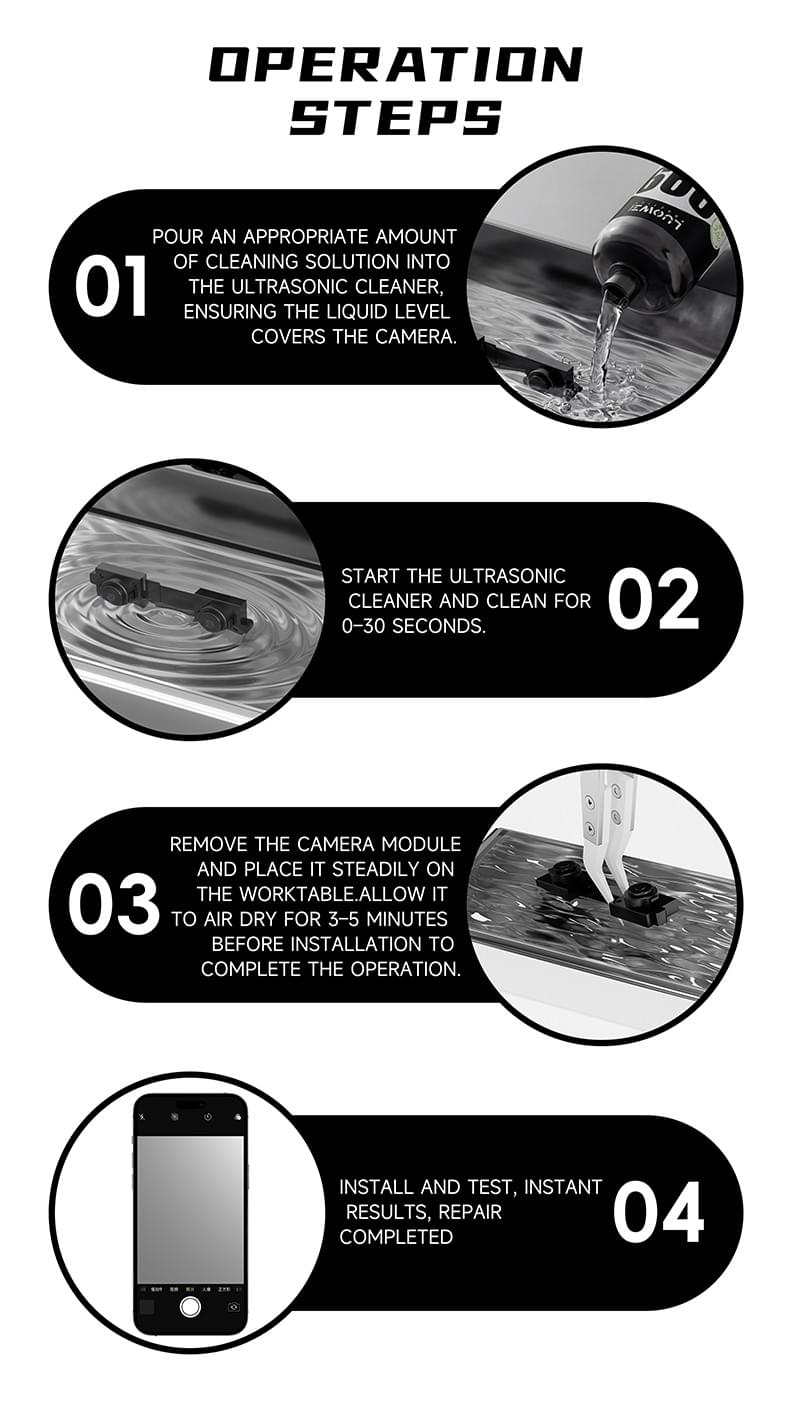 OPERATION STEPS

01

POUR AN APPROPRIATE AMOUNT OF CLEANING SOLUTION INTO THE ULTRASONIC CLEANER, ENSURING THE LIQUID LEVEL COVERS THE CAMERA.

LUOWEI

START THE ULTRASONIC CLEANER AND CLEAN FOR 0–30 SECONDS.

02

03

REMOVE THE CAMERA MODULE AND PLACE IT STEADILY ON THE WORKTABLE.ALLOW IT TO AIR DRY FOR 3–5 MINUTES BEFORE INSTALLATION TO COMPLETE THE OPERATION.

INSTALL AND TEST, INSTANT RESULTS, REPAIR COMPLETED

04