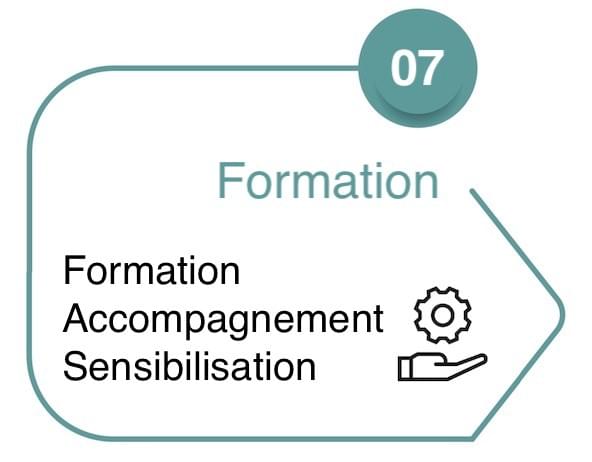 07

Formation

Formation
Accompagnement
Sensibilisation