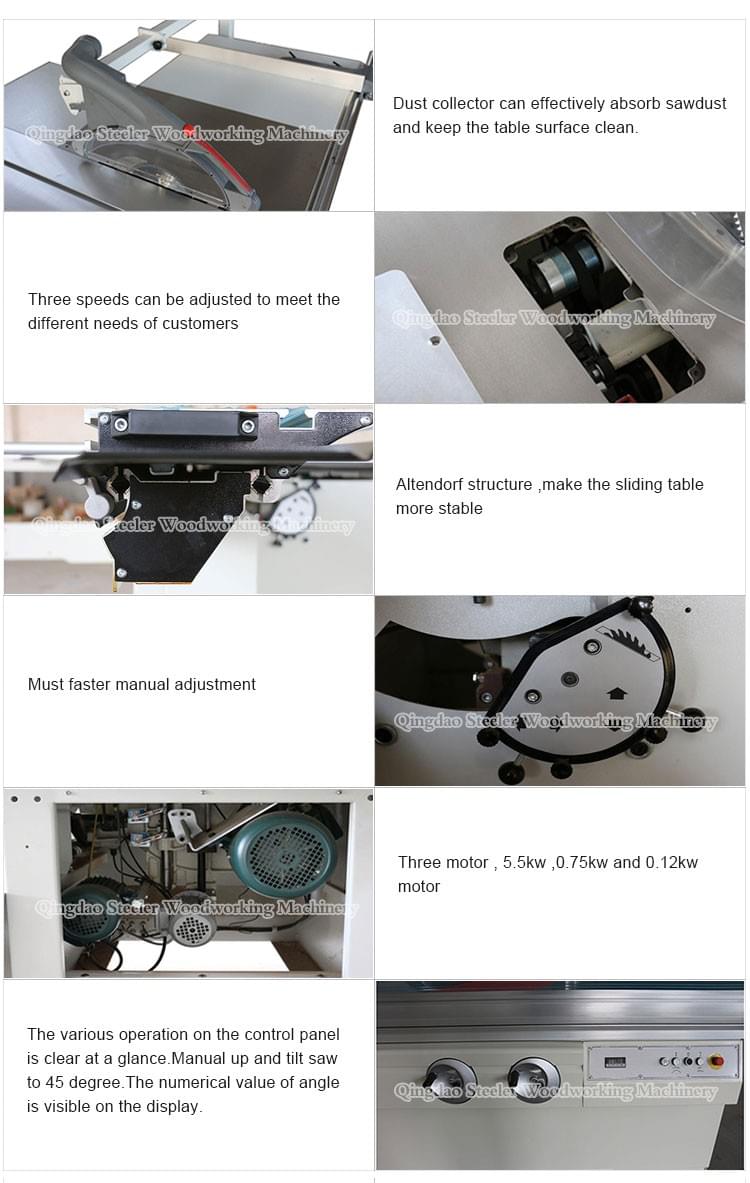 Qingdao Steeler Woodworking Machinery

Dust collector can effectively absorb sawdust and keep the table surface clean.

Three speeds can be adjusted to meet the different needs of customers

Qingdao Steeler Woodworking Machinery

Qingdao Steeler Woodworking Machinery

Altendorf structure ,make the sliding table more stable

Must faster manual adjustment

Qingdao Steeler Woodworking Machinery

Qingdao Steeler Woodworking Machinery

Three motor , 5.5kw ,0.75kw and 0.12kw motor

The various operation on the control panel is clear at a glance.Manual up and tilt saw to 45 degree.The numerical value of angle is visible on the display.

Qingdao Steeler Woodworking Machinery