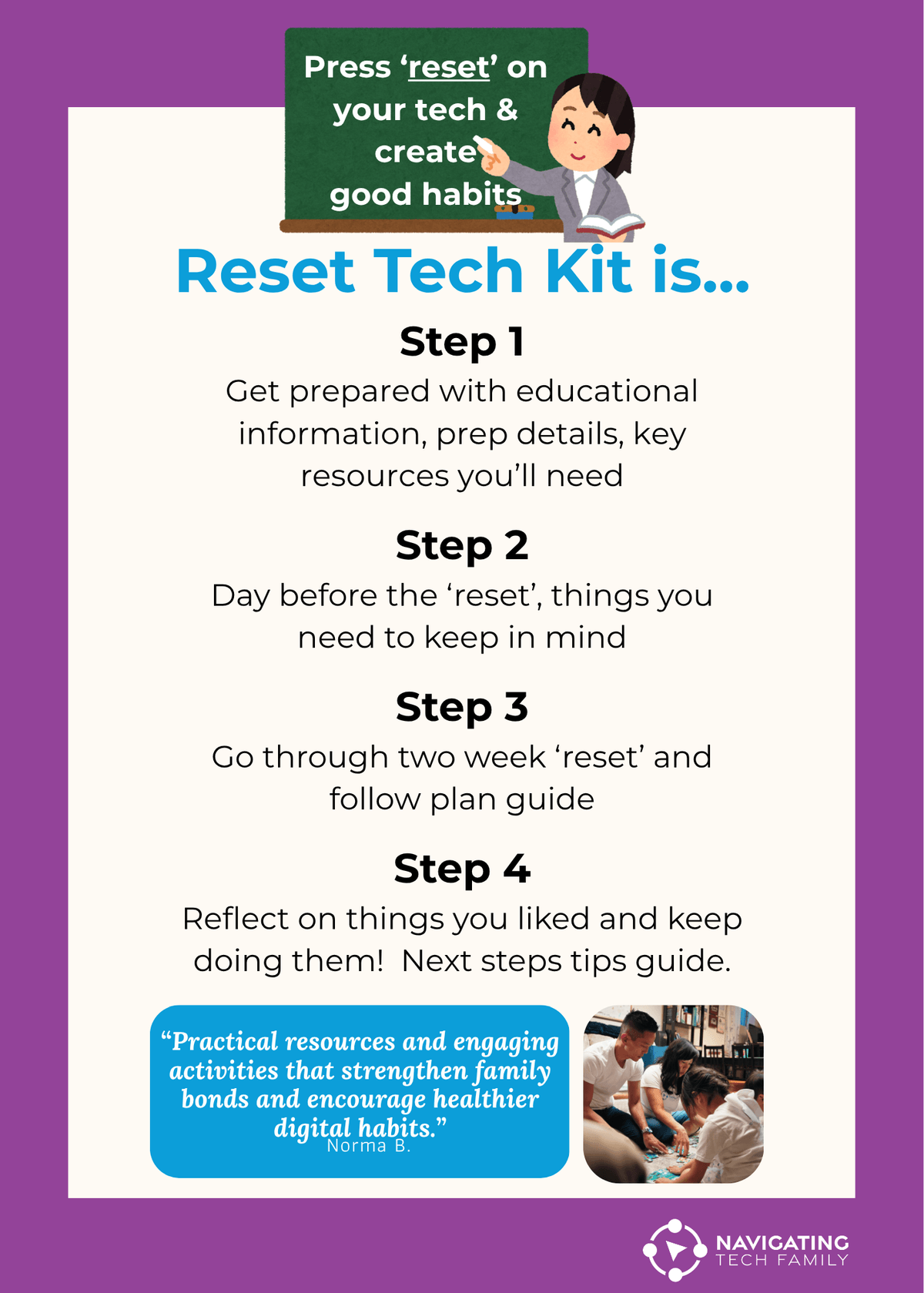 Press ‘reset’ on your tech & create good habits

Reset Tech Kit is...

Step 1

Get prepared with educational information, prep details, key resources you’ll need

Step 2

Day before the ‘reset’, things you need to keep in mind

Step 3

Go through two week ‘reset’ and follow plan guide

Step 4

Reflect on things you liked and keep doing them! Next steps tips guide.

“Practical resources and engaging activities that strengthen family bonds and encourage healthier digital habits.”
Norma B.

NAVIGATING TECH FAMILY