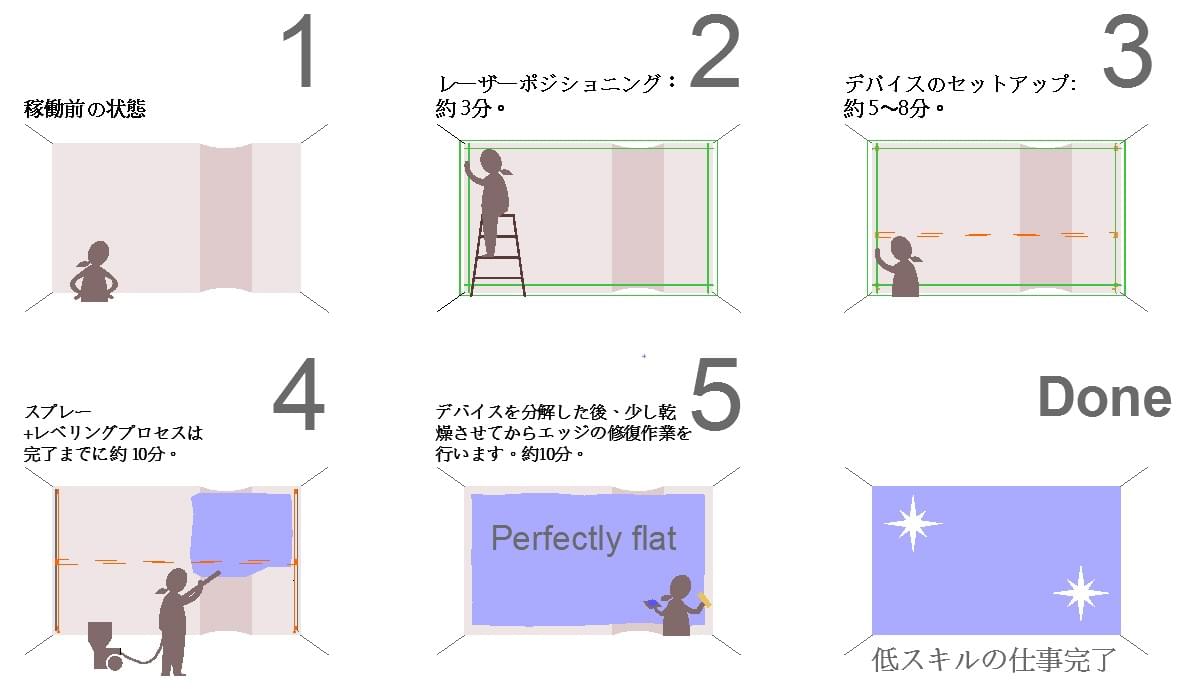 1

稼働前の状態

2

レーザーポジショニング：
約 3分。

3

デバイスのセットアップ:
約 5〜8分。

4

スプレー
+レベリングプロセスは
完了までに約 10分。

5

デバイスを分解した後、少し乾燥させてからエッジの修復作業を行います。約10分。

Perfectly flat

Done

低スキルの仕事完了