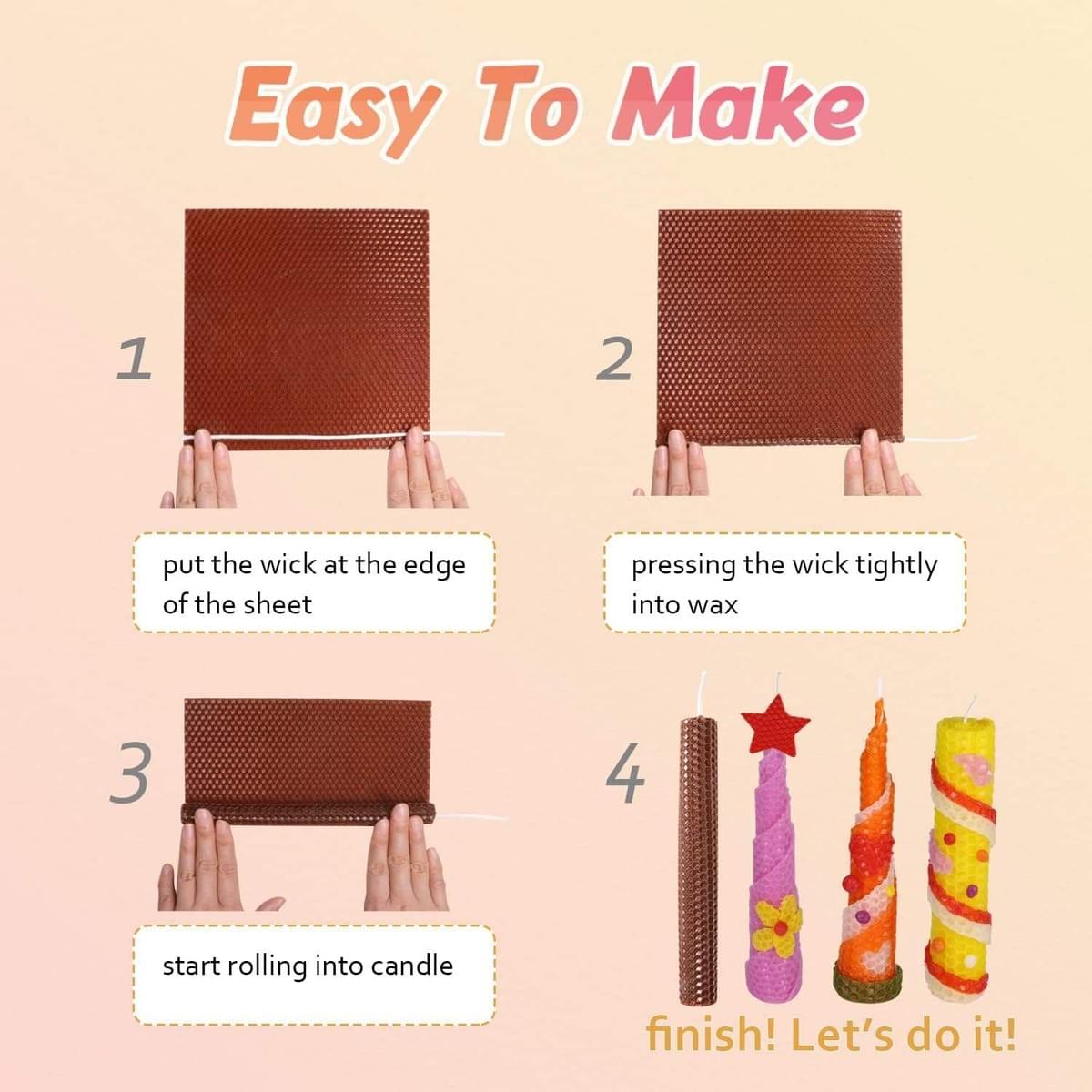 Easy To Make

1

put the wick at the edge of the sheet

2

pressing the wick tightly into wax

3

start rolling into candle

4

finish! Let's do it!