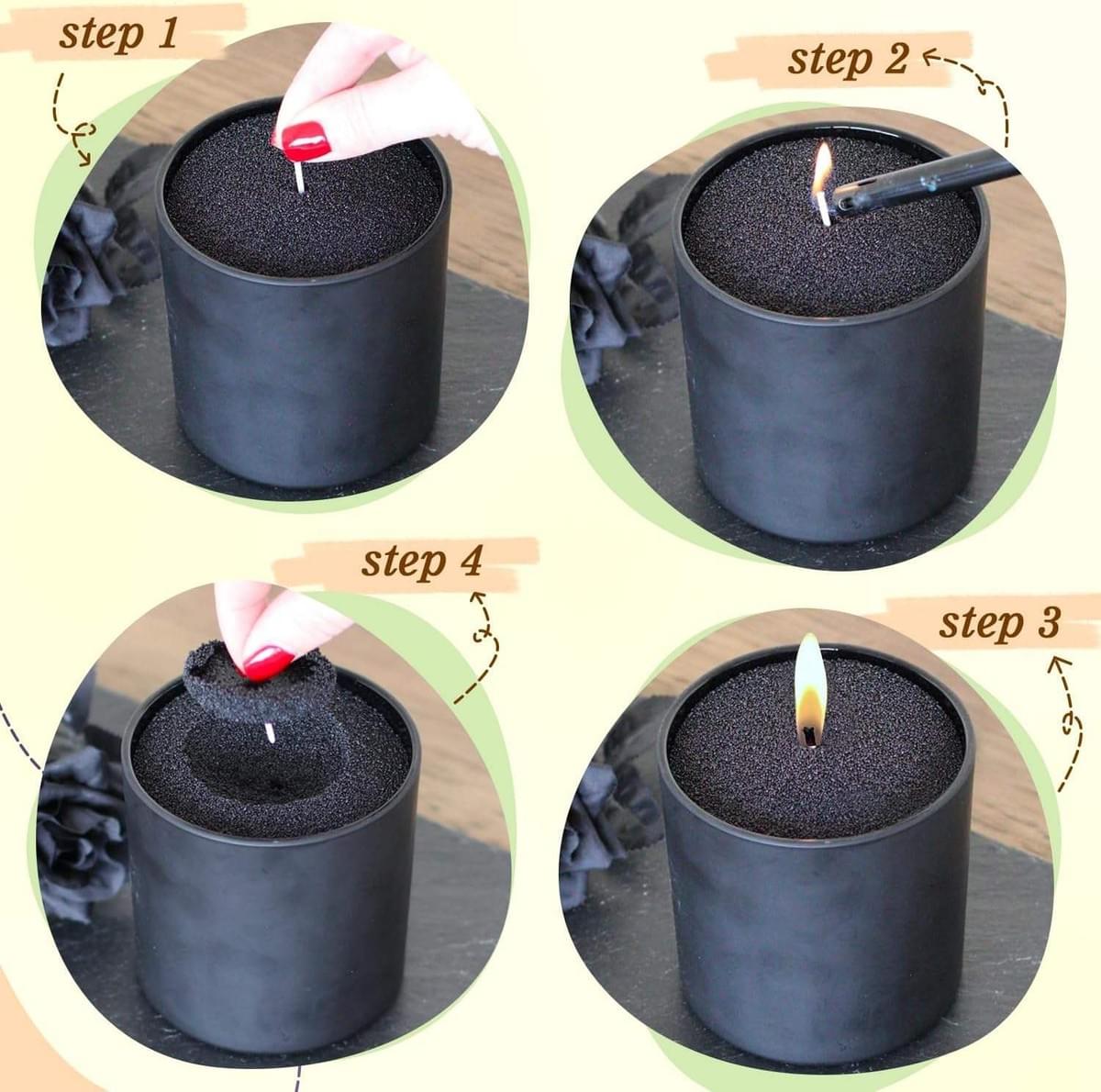 step 1

step 2

step 4

step 3