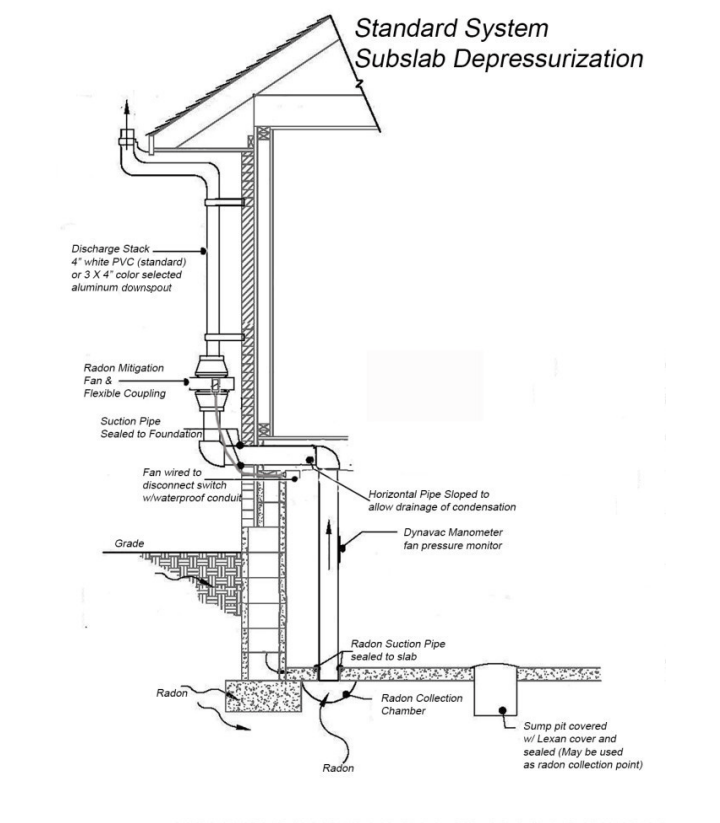 Standard System
Subslab Depressurization

Discharge Stack
4" white PVC (standard)
or 3 X 4" color selected
aluminum downspout

Radon Mitigation
Fan &
Flexible Coupling

Suction Pipe
Sealed to Foundation

Fan wired to
disconnect switch
w/waterproof conduit

Horizontal Pipe Sloped to
allow drainage of condensation

Dynavac Manometer
fan pressure monitor

Grade

Radon Suction Pipe
sealed to slab

Radon

Radon Collection
Chamber

Sump pit covered
w/ Lexan cover and
sealed (May be used
as radon collection point)

Radon