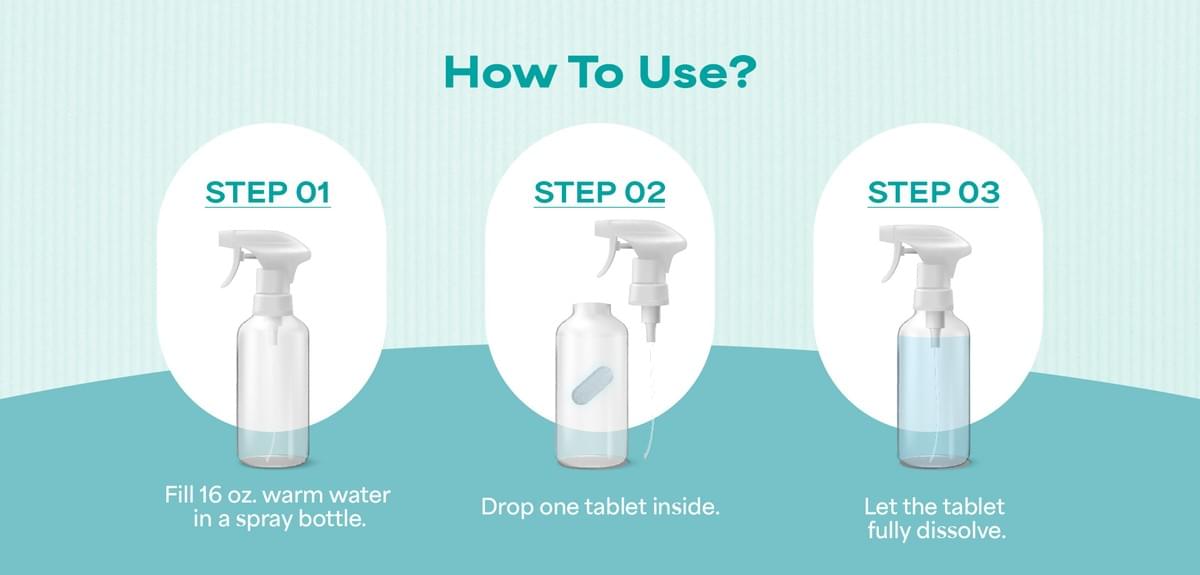 How To Use?

STEP 01

Fill 16 oz. warm water in a spray bottle.

STEP 02

Drop one tablet inside.

STEP 03

Let the tablet fully dissolve.