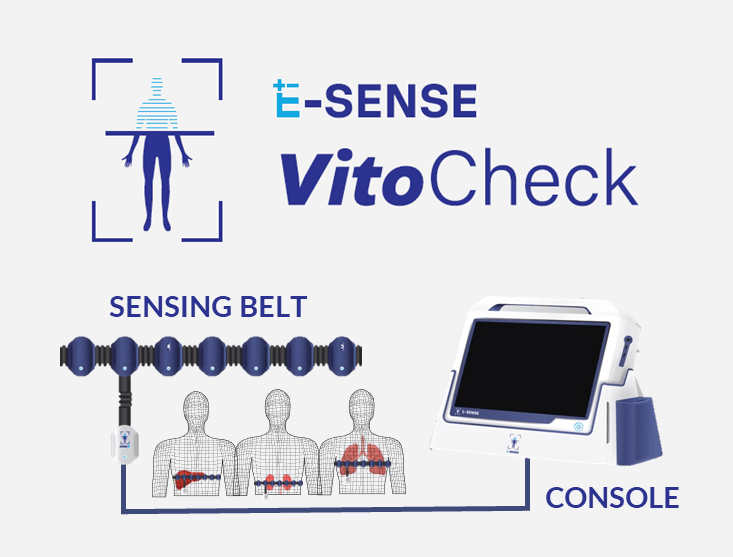 E-SENSE
VitoCheck

SENSING BELT

E-SENSE

E-SENSE

CONSOLE