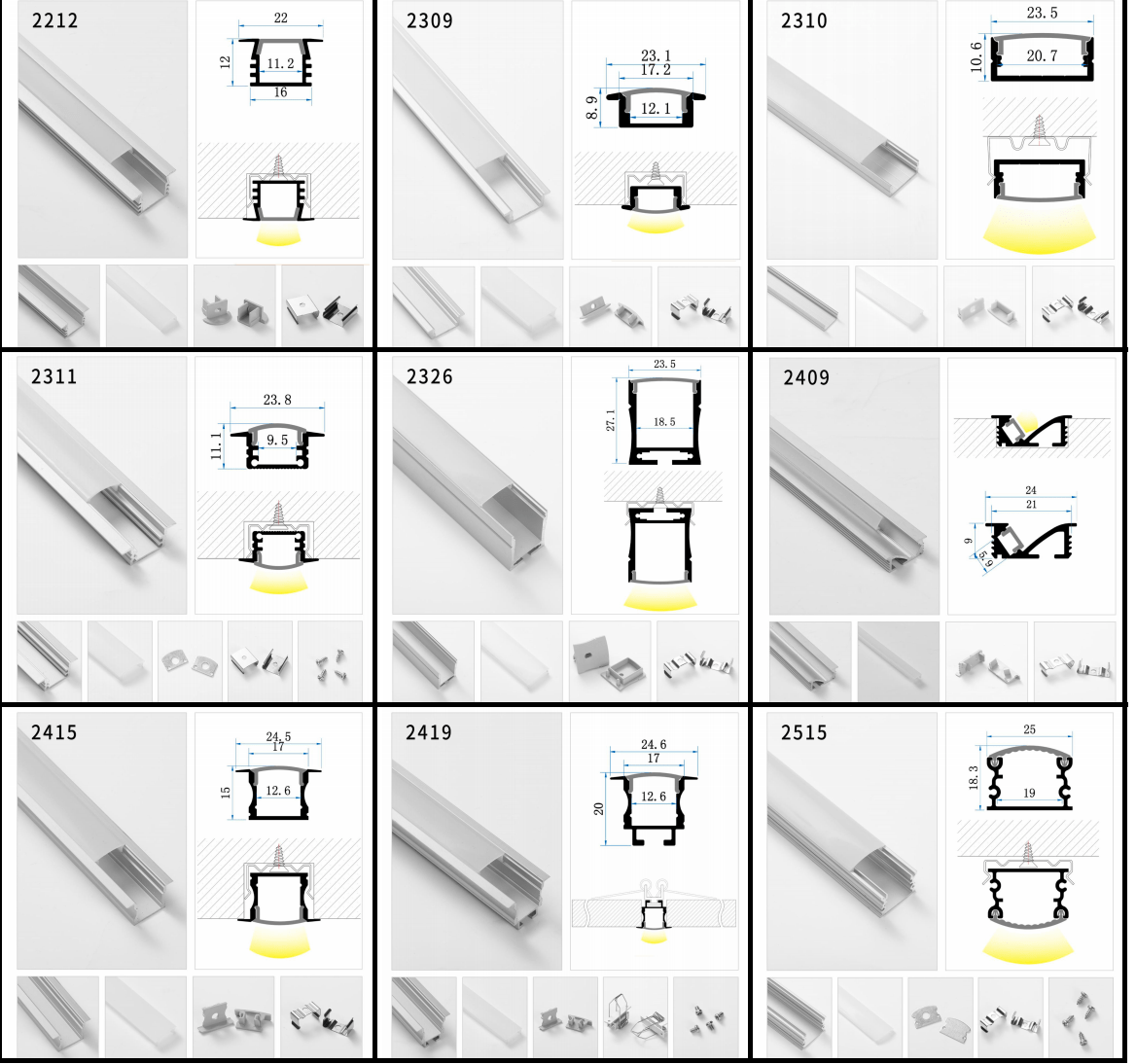 2212

22
12
11.2
16

2309

23.1
17.2
8.9
12.1

2310

23.5
10.6
20.7

2311

23.8
11.1
9.5

2326

23.5
27.1
18.5

2409

24
21
9
5.9

2415

24.5
17
15
12.6

2419

24.6
17
20
12.6

2515

25
18.3
19