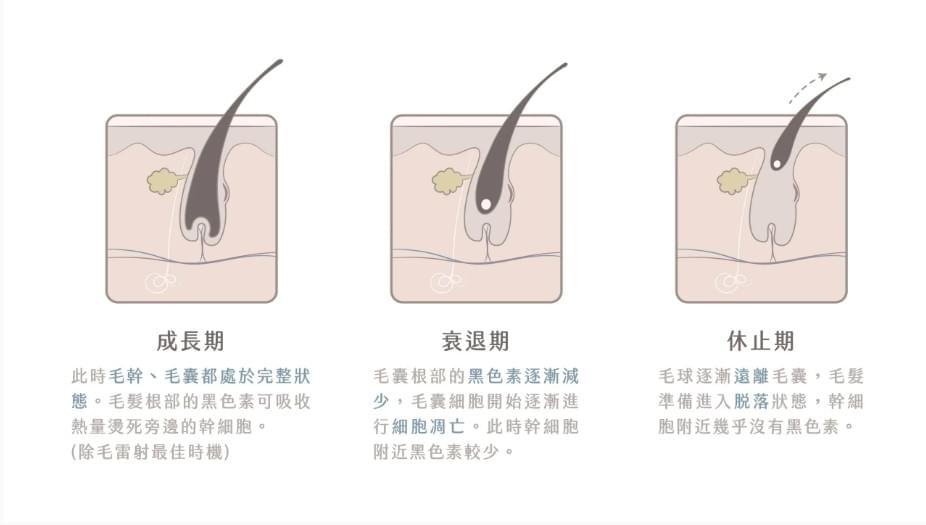 成長期

此時毛幹、毛囊都處於完整狀態。毛髮根部的黑色素可吸收熱量燙死旁邊的幹細胞。
(除毛雷射最佳時機)

衰退期

毛囊根部的黑色素逐漸減少，毛囊細胞開始逐漸進行細胞凋亡。此時幹細胞附近黑色素較少。

休止期

毛球逐漸遠離毛囊，毛髮準備進入脫落狀態，幹細胞附近幾乎沒有黑色素。