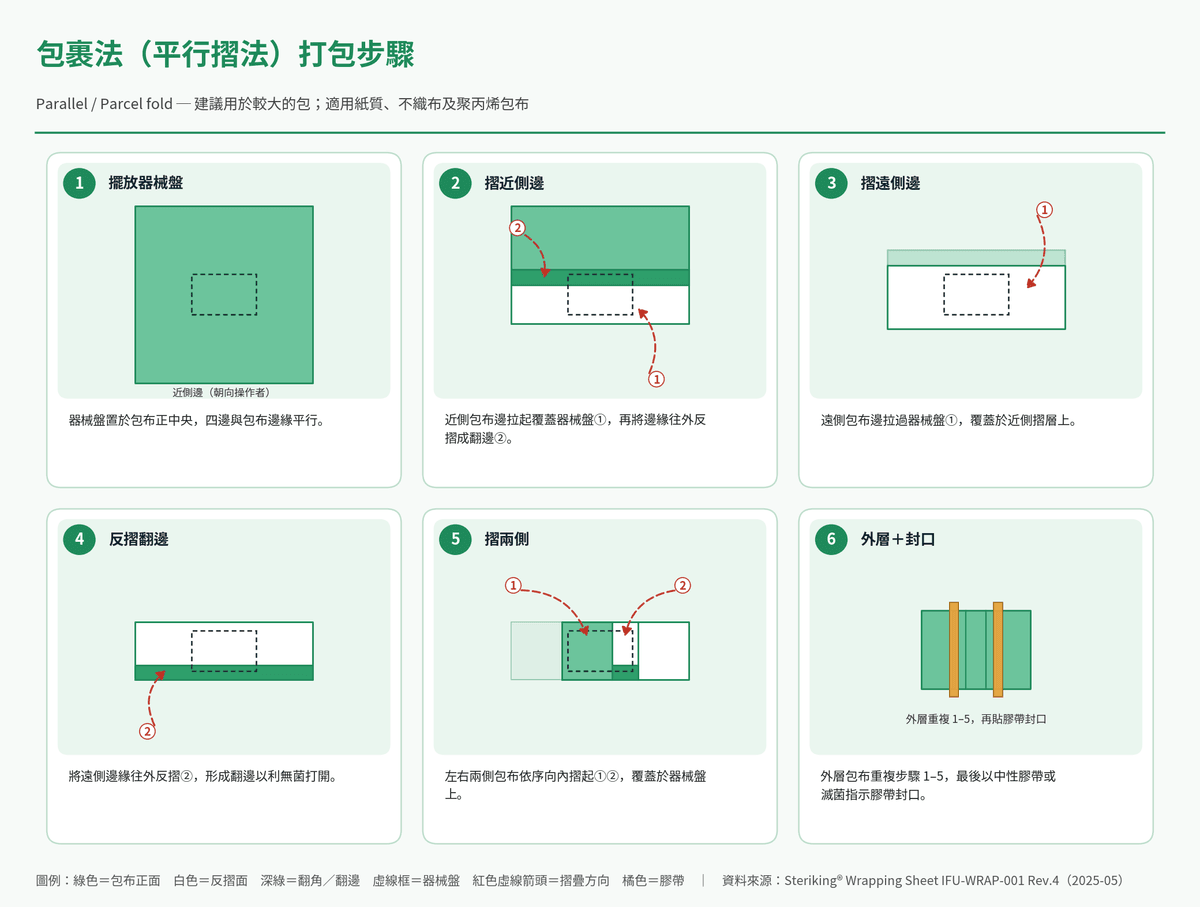 包裹法（平行摺法）打包步驟

Parallel / Parcel fold — 建議用於較大的包；適用紙質、不織布及聚丙烯包布

1 擺放器械盤

近側邊（朝向操作者）

器械盤置於包布正中央，四邊與包布邊緣平行。

2 摺近側邊

②

①

近側包布邊拉起覆蓋器械盤①，再將邊緣往外反摺成翻邊②。

3 摺遠側邊

①

遠側包布邊拉過器械盤①，覆蓋於近側摺層上。

4 反摺翻邊

②

將遠側邊緣往外反摺②，形成翻邊以利無菌打開。

5 摺兩側

①

②

左右兩側包布依序向內摺起①②，覆蓋於器械盤上。

6 外層＋封口

外層重複 1–5，再貼膠帶封口

外層包布重複步驟 1–5，最後以中性膠帶或滅菌指示膠帶封口。

圖例：綠色＝包布正面　白色＝反摺面　深綠＝翻角／翻邊　虛線框＝器械盤　紅色虛線箭頭＝摺疊方向　橘色＝膠帶　|　資料來源：Steriking® Wrapping Sheet IFU-WRAP-001 Rev.4（2025-05）