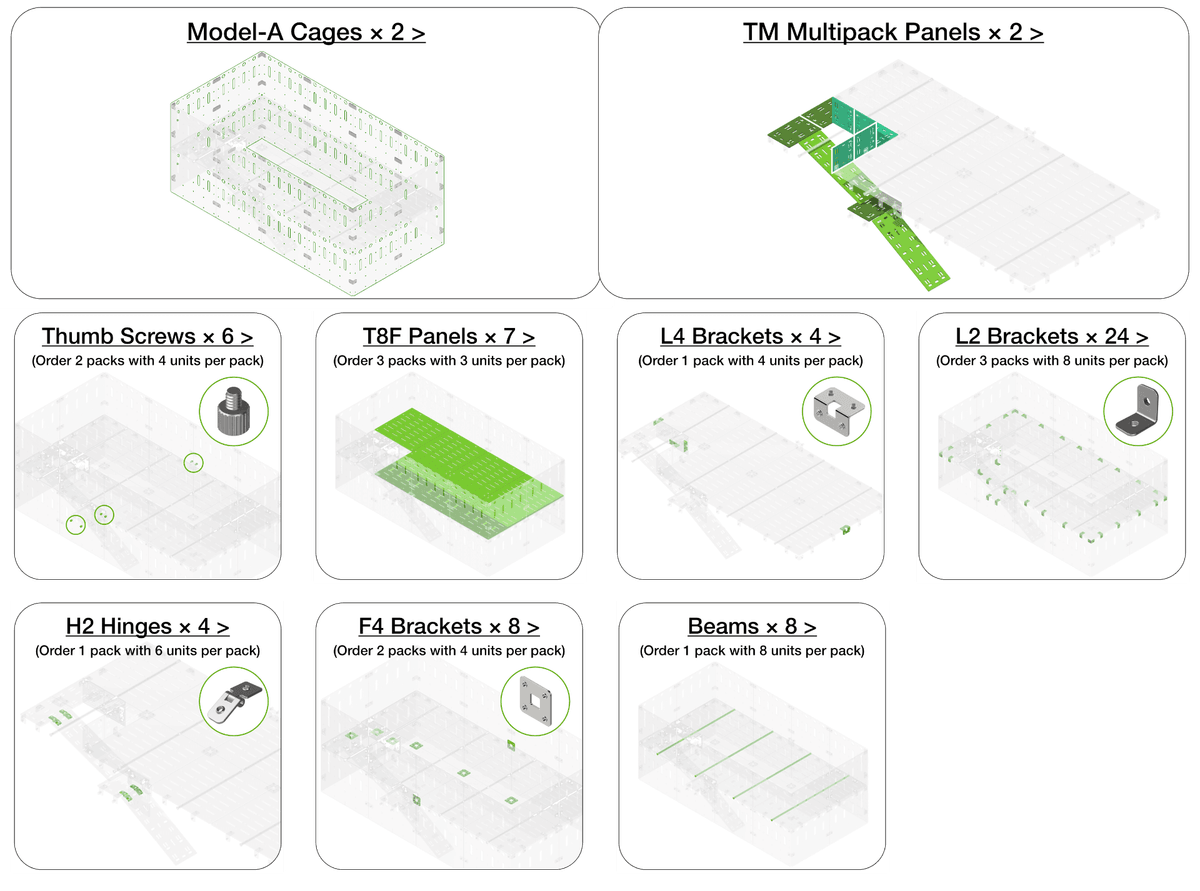 Model-A Cages × 2 >

TM Multipack Panels × 2 >

Thumb Screws × 6 >
(Order 2 packs with 4 units per pack)

T8F Panels × 7 >
(Order 3 packs with 3 units per pack)

L4 Brackets × 4 >
(Order 1 pack with 4 units per pack)

L2 Brackets × 24 >
(Order 3 packs with 8 units per pack)

H2 Hinges × 4 >
(Order 1 pack with 6 units per pack)

F4 Brackets × 8 >
(Order 2 packs with 4 units per pack)

Beams × 8 >
(Order 1 pack with 8 units per pack)