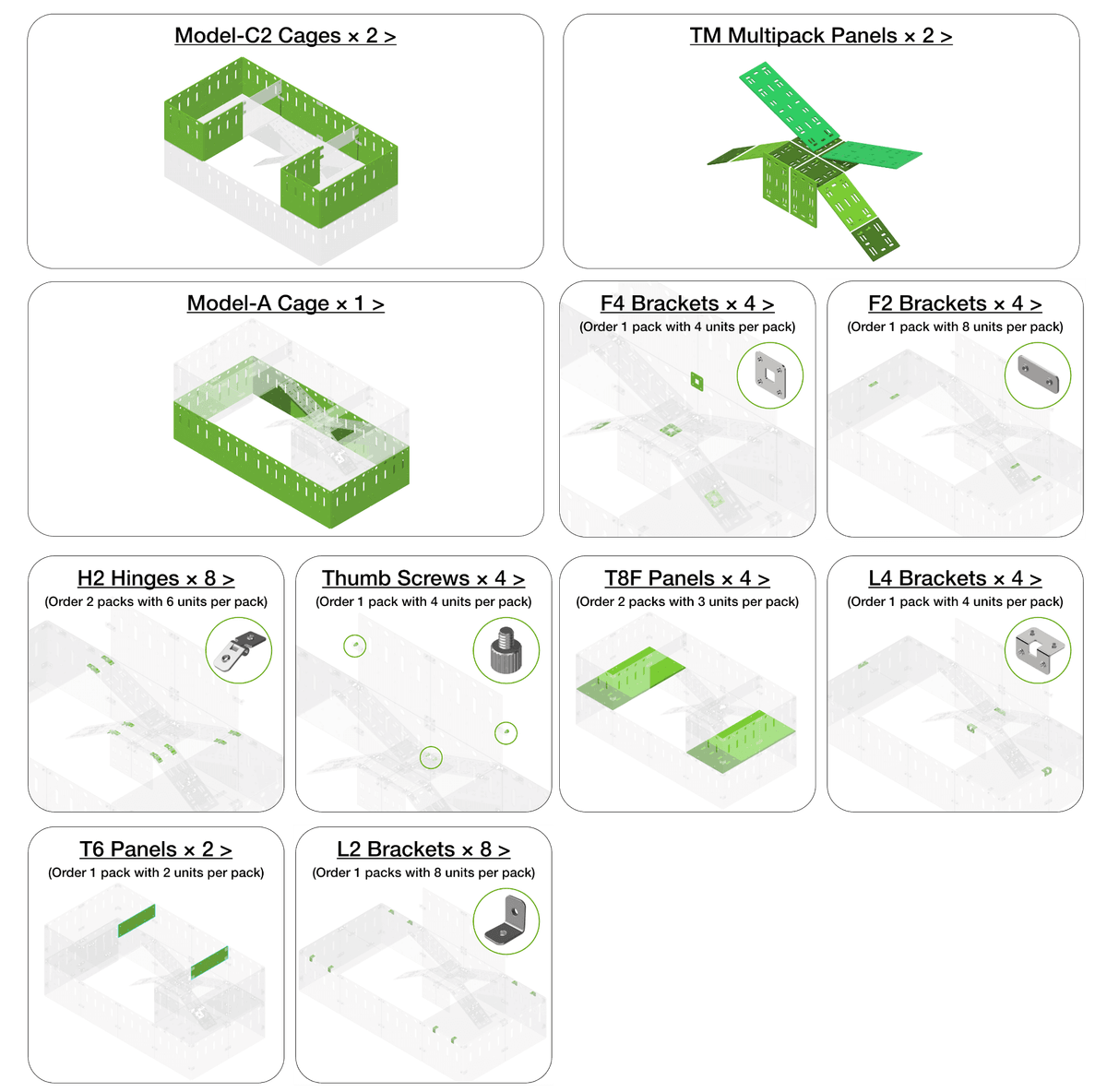 Model-C2 Cages × 2 >

TM Multipack Panels × 2 >

Model-A Cage × 1 >

F4 Brackets × 4 >
(Order 1 pack with 4 units per pack)

F2 Brackets × 4 >
(Order 1 pack with 8 units per pack)

H2 Hinges × 8 >
(Order 2 packs with 6 units per pack)

Thumb Screws × 4 >
(Order 1 pack with 4 units per pack)

T8F Panels × 4 >
(Order 2 packs with 3 units per pack)

L4 Brackets × 4 >
(Order 1 pack with 4 units per pack)

T6 Panels × 2 >
(Order 1 pack with 2 units per pack)

L2 Brackets × 8 >
(Order 1 packs with 8 units per pack)