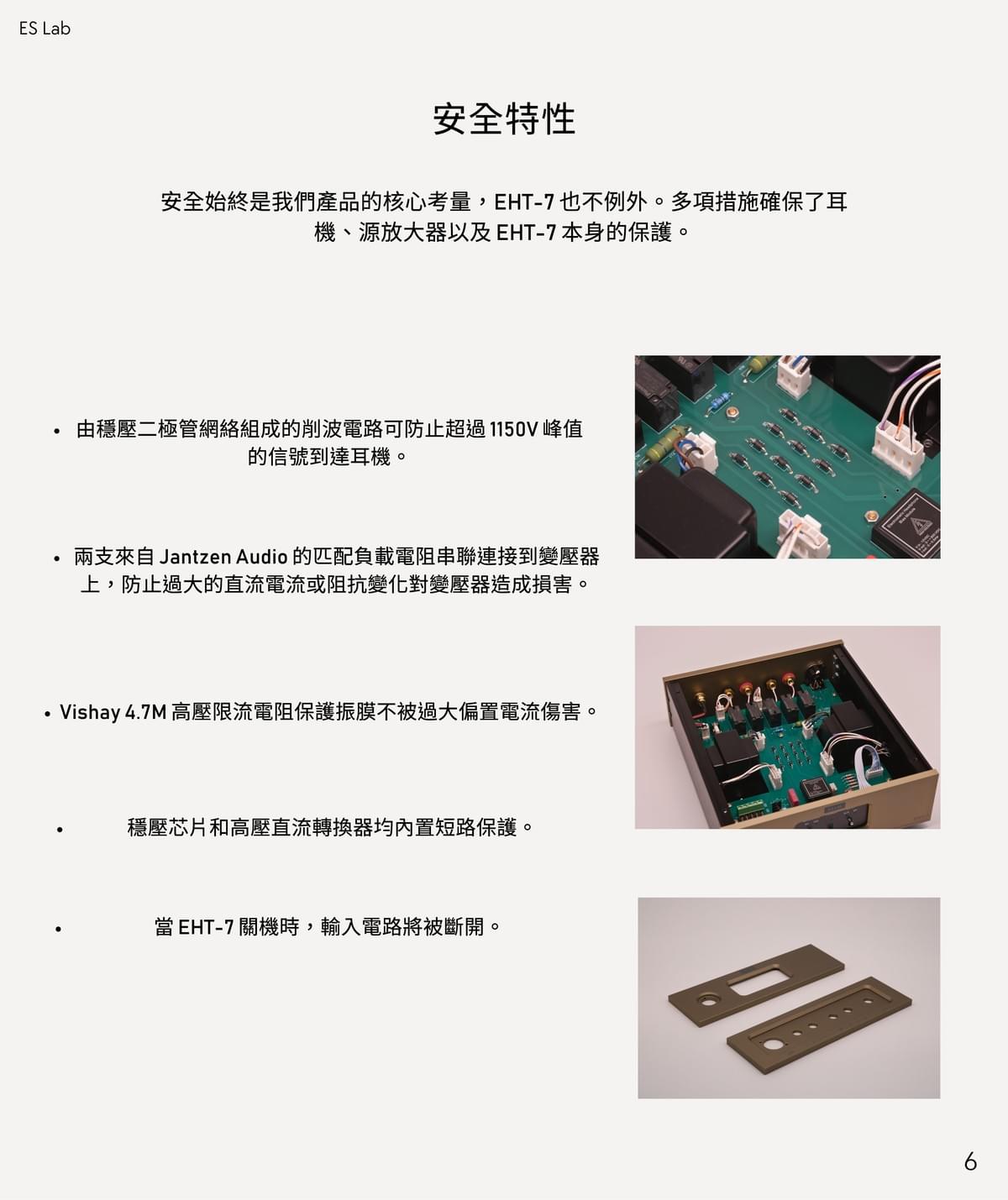 ES Lab

安全特性

安全始終是我們產品的核心考量，EHT-7 也不例外。多項措施確保了耳機、源放大器以及 EHT-7 本身的保護。

• 由穩壓二極管網絡組成的削波電路可防止超過 1150V 峰值的信號到達耳機。

• 兩支來自 Jantzen Audio 的匹配負載電阻串聯連接到變壓器上，防止過大的直流電流或阻抗變化對變壓器造成損害。

• Vishay 4.7M 高壓限流電阻保護振膜不被過大偏置電流傷害。

• 穩壓芯片和高壓直流轉換器均內置短路保護。

• 當 EHT-7 關機時，輸入電路將被斷開。

6