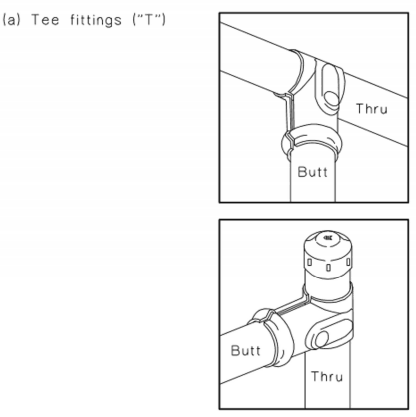 (a) Tee fittings ("T")

Thru

Butt

Butt

Thru