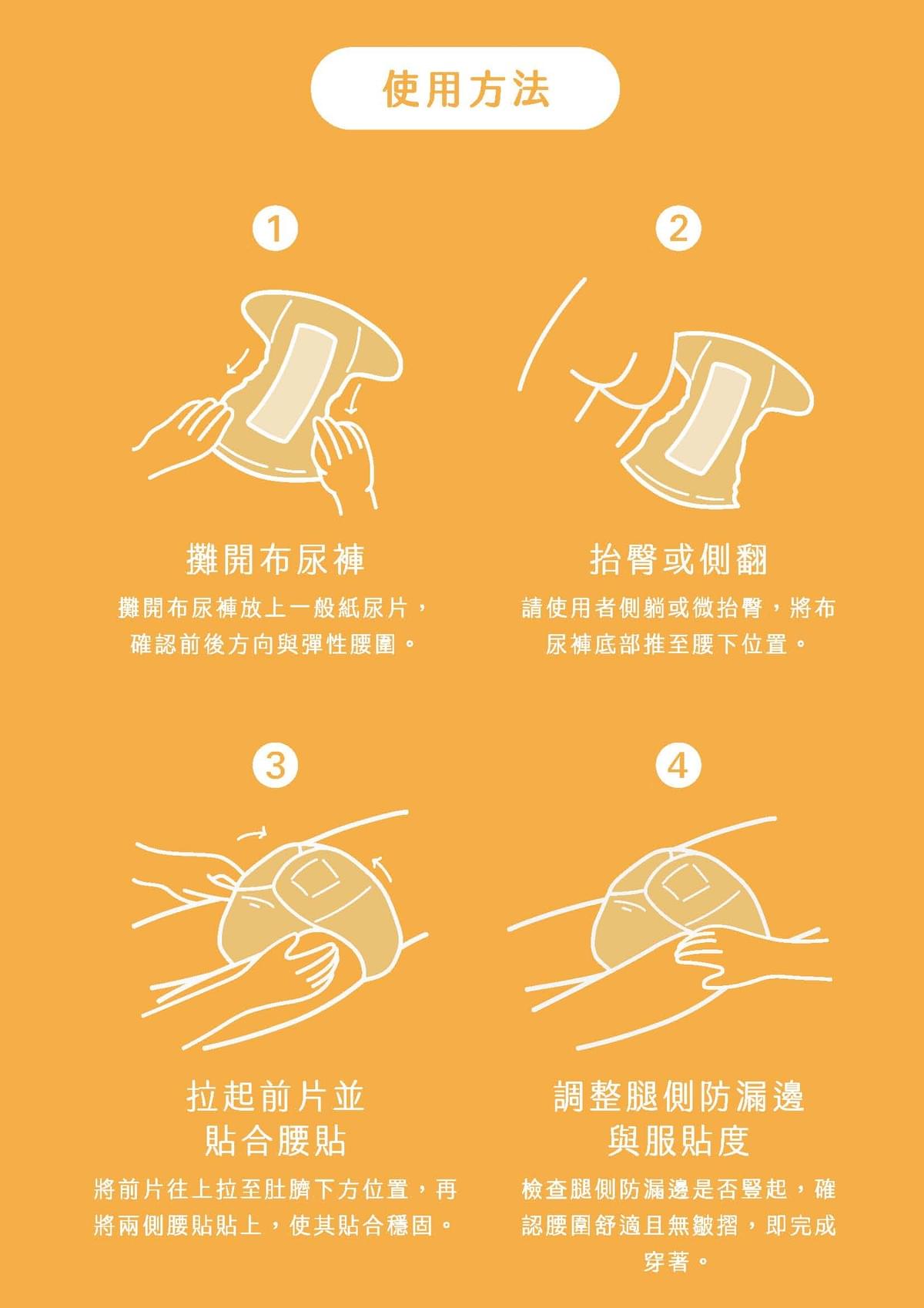 使用方法

1

攤開布尿褲

攤開布尿褲放上一般紙尿片，確認前後方向與彈性腰圍。

2

抬臀或側翻

請使用者側躺或微抬臀，將布尿褲底部推至腰下位置。

3

拉起前片並貼合腰貼

將前片往上拉至肚臍下方位置，再將兩側腰貼貼上，使其貼合穩固。

4

調整腿側防漏邊與服貼度

檢查腿側防漏邊是否豎起，確認腰圍舒適且無皺摺，即完成穿著。