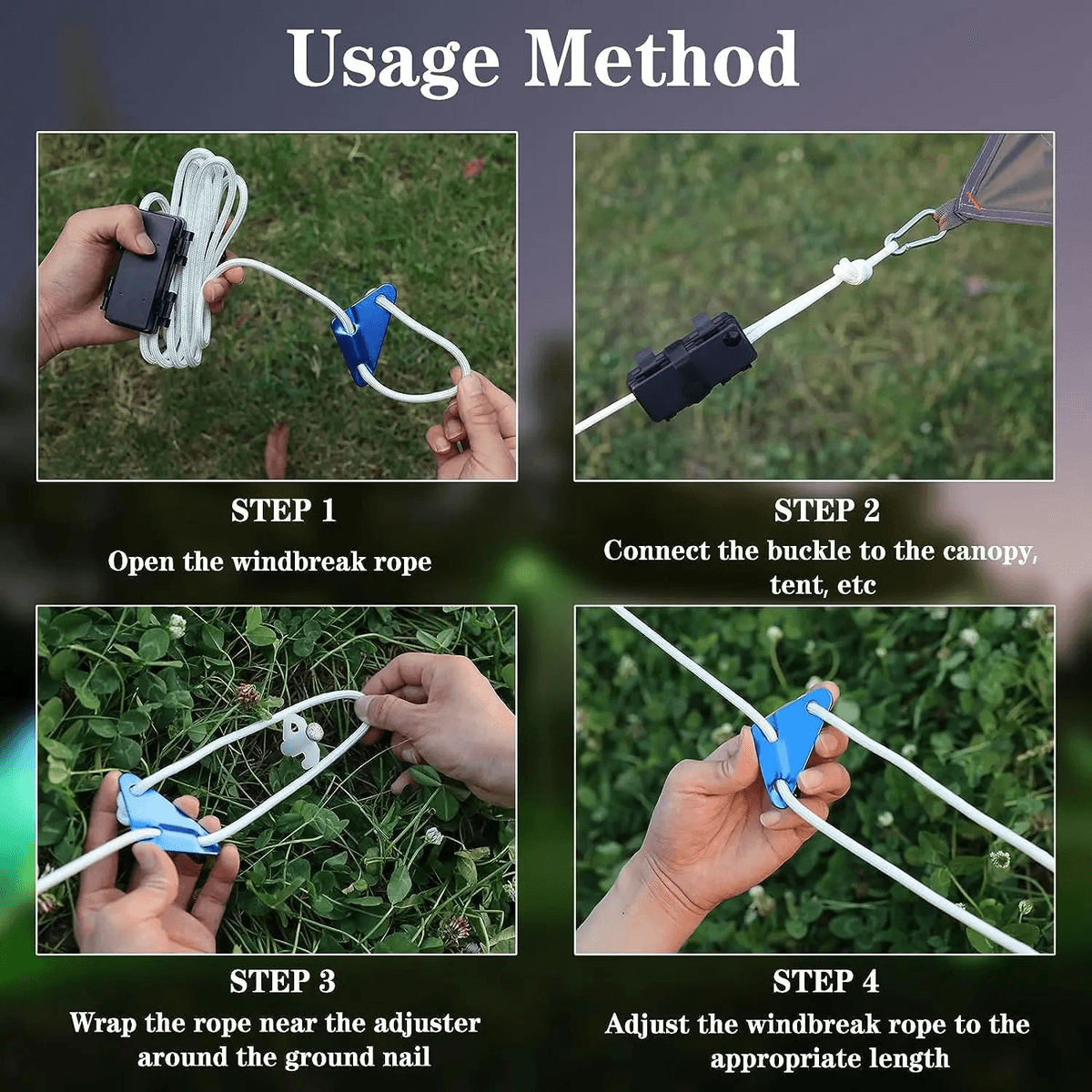 Usage Method

STEP 1
Open the windbreak rope

STEP 2
Connect the buckle to the canopy, tent, etc

STEP 3
Wrap the rope near the adjuster around the ground nail

STEP 4
Adjust the windbreak rope to the appropriate length