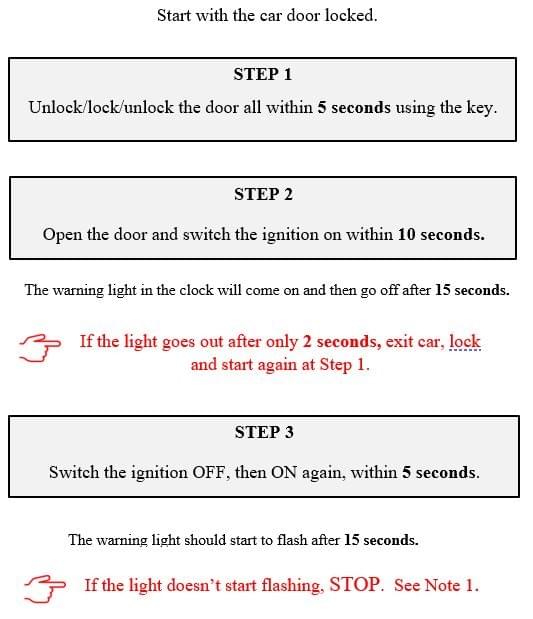 Start with the car door locked.

STEP 1

Unlock/lock/unlock the door all within 5 seconds using the key.

STEP 2

Open the door and switch the ignition on within 10 seconds.

The warning light in the clock will come on and then go off after 15 seconds.

If the light goes out after only 2 seconds, exit car, lock and start again at Step 1.

STEP 3

Switch the ignition OFF, then ON again, within 5 seconds.

The warning light should start to flash after 15 seconds.

If the light doesn't start flashing, STOP. See Note 1.