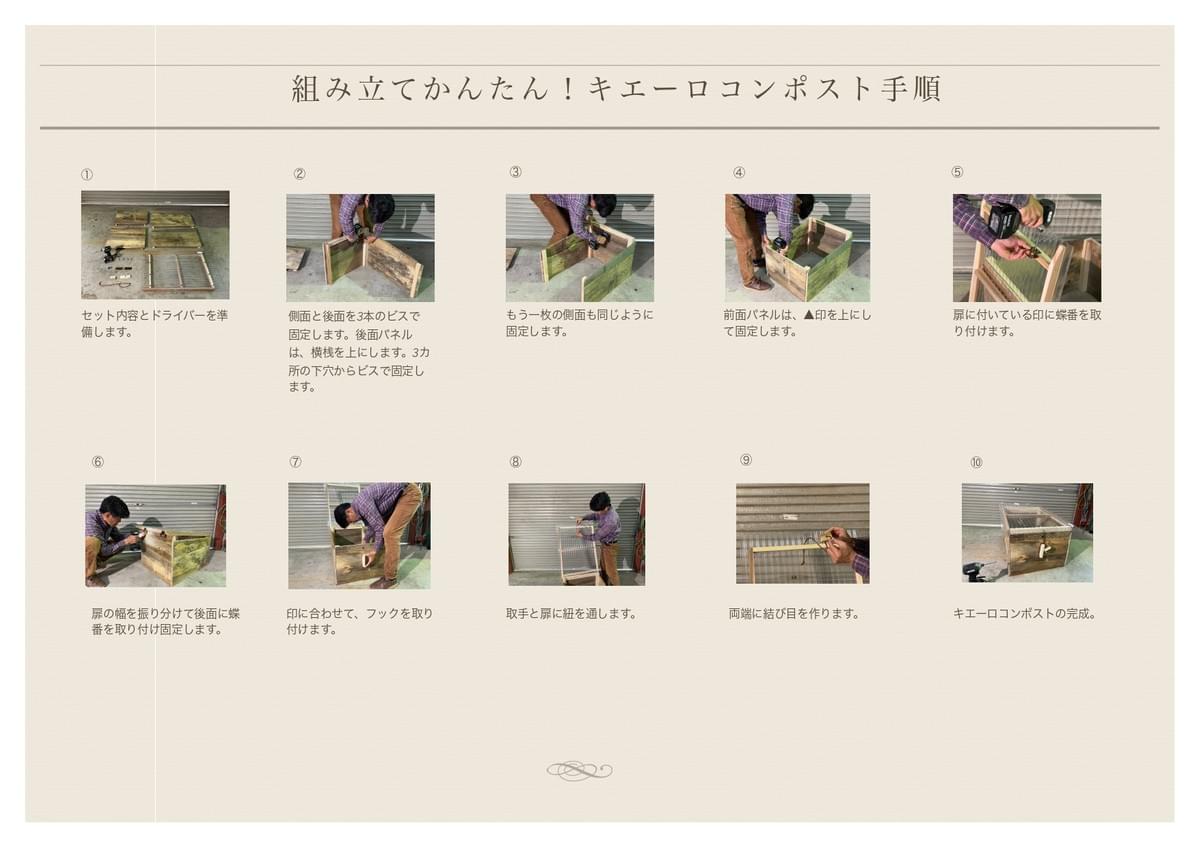 組み立てかんたん！キエーロコンポスト手順

①

セット内容とドライバーを準備します。

②

側面と後面を3本のビスで固定します。後面パネルは、横桟を上にします。3カ所の下穴からビスで固定します。

③

もう一枚の側面も同じように固定します。

④

前面パネルは、▲印を上にして固定します。

⑤

扉に付いている印に蝶番を取り付けます。

⑥

扉の幅を振り分けて後面に蝶番を取り付け固定します。

⑦

印に合わせて、フックを取り付けます。

⑧

取手と扉に紐を通します。

⑨

両端に結び目を作ります。

⑩

キエーロコンポストの完成。