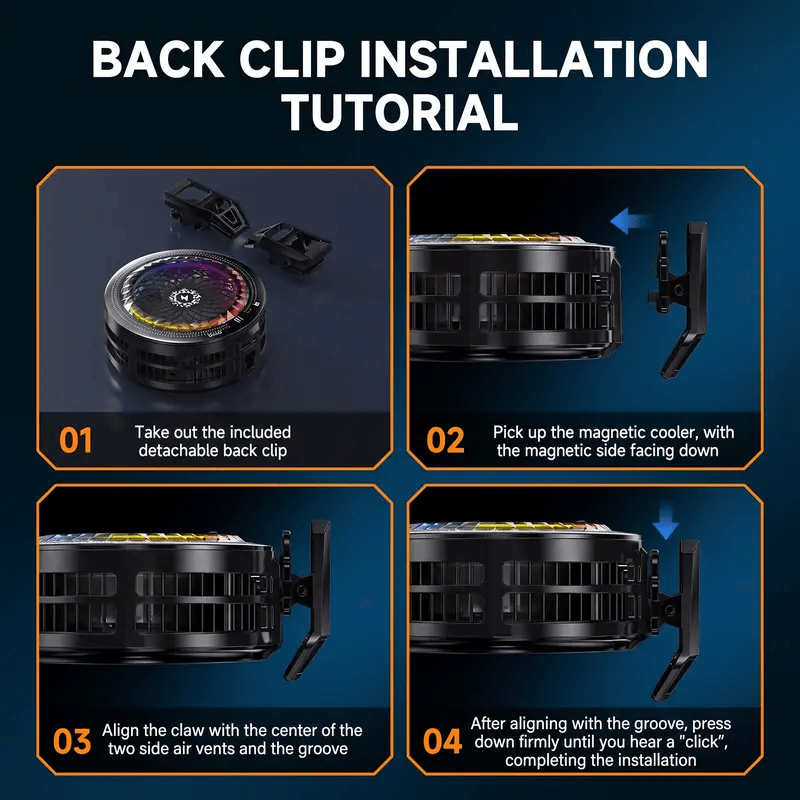 BACK CLIP INSTALLATION TUTORIAL

01 Take out the included detachable back clip

02 Pick up the magnetic cooler, with the magnetic side facing down

03 Align the claw with the center of the two side air vents and the groove

04 After aligning with the groove, press down firmly until you hear a "click", completing the installation