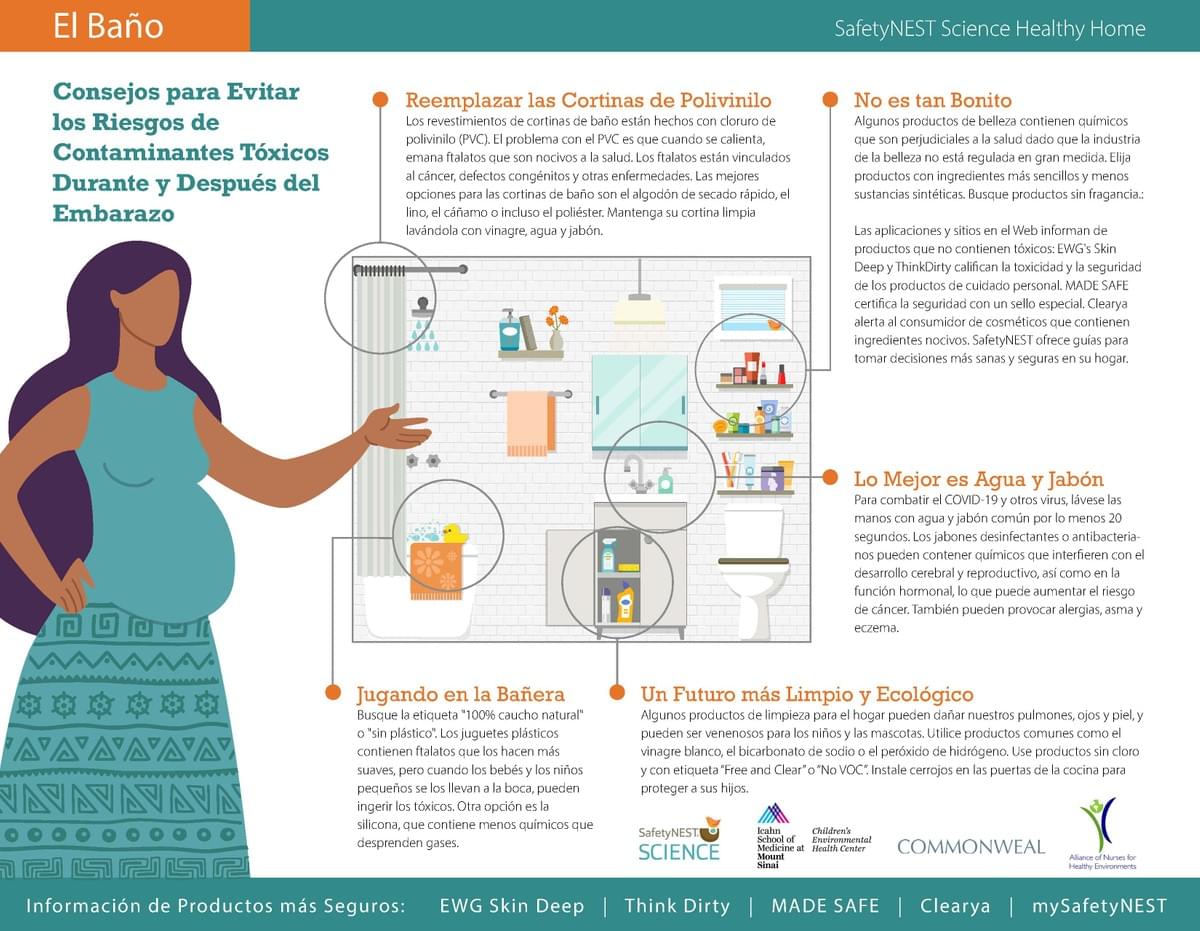 El Baño

SafetyNEST Science Healthy Home

Consejos para Evitar los Riesgos de Contaminantes Tóxicos Durante y Después del Embarazo

Reemplazar las Cortinas de Polivinilo
Los revestimientos de cortinas de baño están hechos con cloruro de polivinilo (PVC). El problema con el PVC es que cuando se calienta, emana ftalatos que son nocivos a la salud. Los ftalatos están vinculados al cáncer, defectos congénitos y otras enfermedades. Las mejores opciones para las cortinas de baño son el algodón de secado rápido, el lino, el cáñamo o incluso el poliéster. Mantenga su cortina limpia lavándola con vinagre, agua y jabón.

No es tan Bonito
Algunos productos de belleza contienen químicos que son perjudiciales a la salud dado que la industria de la belleza no está regulada en gran medida. Elija productos con ingredientes más sencillos y menos sustancias sintéticas. Busque productos sin fragancia.:

Las aplicaciones y sitios en el Web informan de productos que no contienen tóxicos: EWG's Skin Deep y ThinkDirty califican la toxicidad y la seguridad de los productos de cuidado personal. MADE SAFE certifica la seguridad con un sello especial. Clearya alerta al consumidor de cosméticos que contienen ingredientes nocivos. SafetyNEST ofrece guías para tomar decisiones más sanas y seguras en su hogar.

Lo Mejor es Agua y Jabón
Para combatir el COVID-19 y otros virus, lávese las manos con agua y jabón común por lo menos 20 segundos. Los jabones desinfectantes o antibacterianos pueden contener químicos que interfieren con el desarrollo cerebral y reproductivo, así como en la función hormonal, lo que puede aumentar el riesgo de cáncer. También pueden provocar alergias, asma y eczema.

Jugando en la Bañera
Busque la etiqueta "100% caucho natural" o "sin plástico". Los juguetes plásticos contienen ftalatos que los hacen más suaves, pero cuando los bebés y los niños pequeños se los llevan a la boca, pueden ingerir los tóxicos. Otra opción es la silicona, que contiene menos químicos que desprenden gases.

Un Futuro más Limpio y Ecológico
Algunos productos de limpieza para el hogar pueden dañar nuestros pulmones, ojos y piel, y pueden ser venenosos para los niños y las mascotas. Utilice productos comunes como el vinagre blanco, el bicarbonato de sodio o el peróxido de hidrógeno. Use productos sin cloro y con etiqueta "Free and Clear" o "No VOC". Instale cerrojos en las puertas de la cocina para proteger a sus hijos.

SafetyNEST SCIENCE
Icahn School of Medicine at Mount Sinai
Children's Environmental Health Center
COMMONWEAL
Alliance of Nurses for Healthy Environments

Información de Productos más Seguros: EWG Skin Deep | Think Dirty | MADE SAFE | Clearya | mySafetyNEST