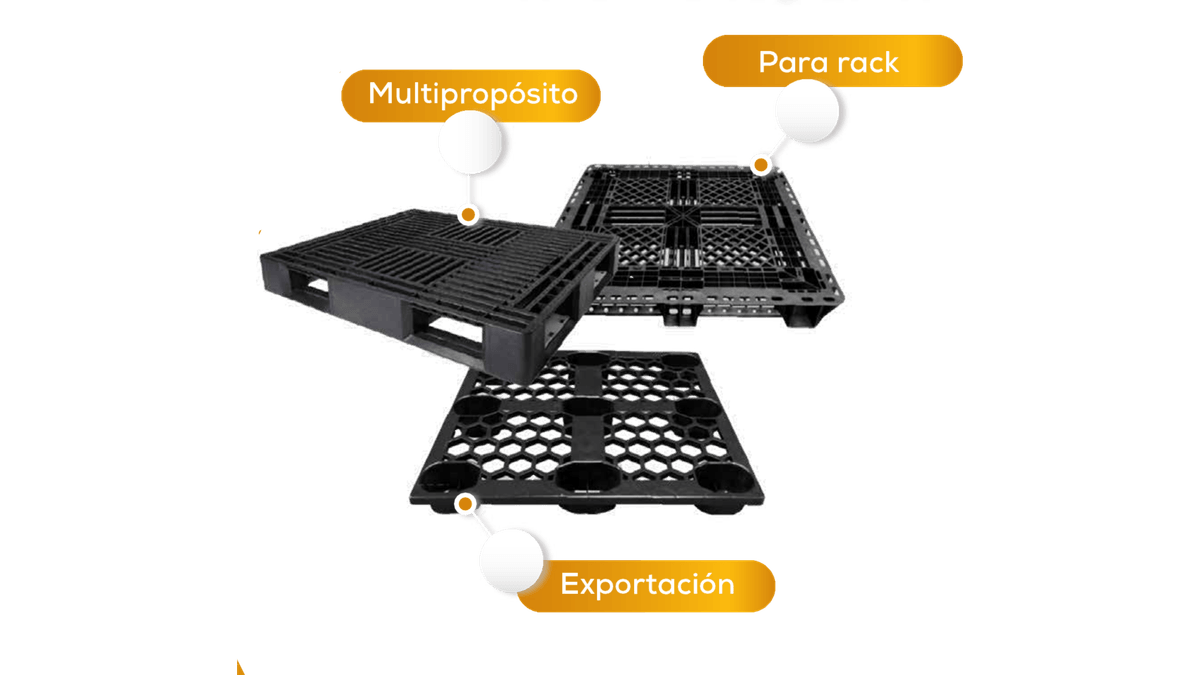 Para rack

Multipropósito

Exportación