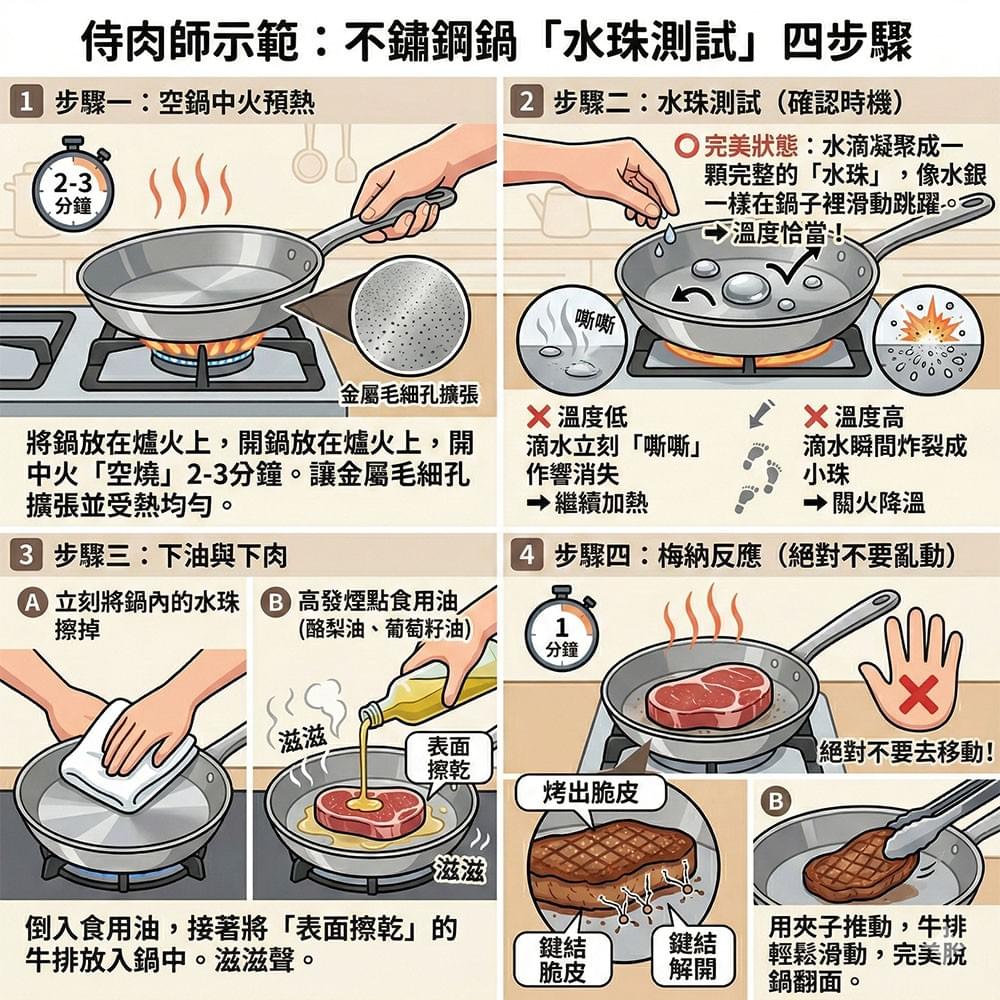 侍肉師示範：不鏽鋼鍋「水珠測試」四步驟

1 步驟一：空鍋中火預熱

2-3 分鐘

金屬毛細孔擴張

將鍋放在爐火上，開鍋放在爐火上，開中火「空燒」2-3分鐘。讓金屬毛細孔擴張並受熱均勻。

2 步驟二：水珠測試（確認時機）

○ 完美狀態：水滴凝聚成一顆完整的「水珠」，像水銀一樣在鍋子裡滑動跳躍。
➜ 溫度恰當！

嘶嘶

✕ 溫度低
滴水立刻「嘶嘶」作響消失
➜ 繼續加熱

✕ 溫度高
滴水瞬間炸裂成小珠
➜ 關火降溫

3 步驟三：下油與下肉

A 立刻將鍋內的水珠擦掉

B 高發煙點食用油（酪梨油、葡萄籽油）

滋滋

表面擦乾

滋滋

倒入食用油，接著將「表面擦乾」的牛排放入鍋中。滋滋聲。

4 步驟四：梅納反應（絕對不要亂動）

1 分鐘

絕對不要去移動！

烤出脆皮

鍵結脆皮

鍵結解開

B

用夾子推動，牛排輕鬆滑動，完美脫鍋翻面。