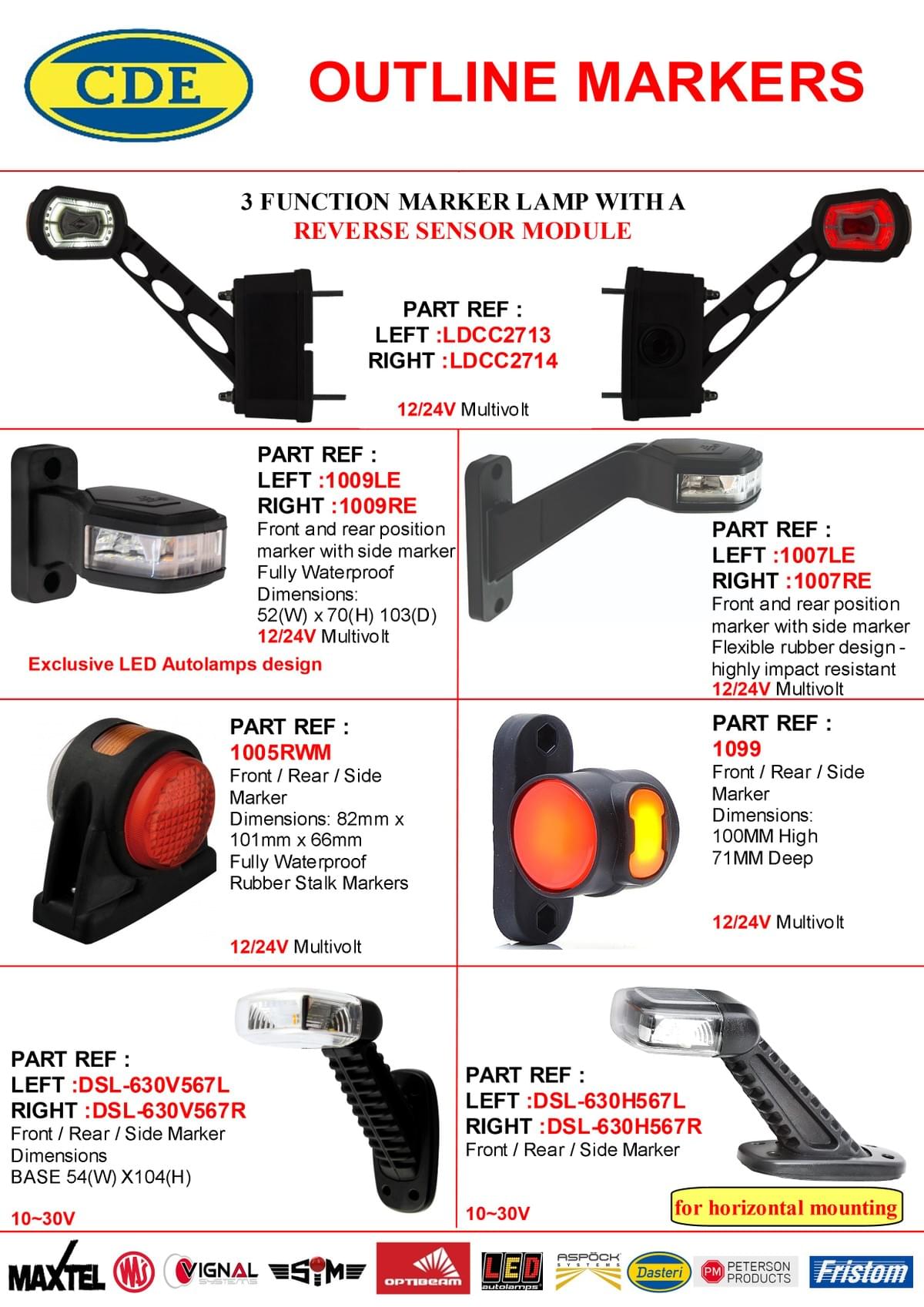 CDE

OUTLINE MARKERS

3 FUNCTION MARKER LAMP WITH A
REVERSE SENSOR MODULE

PART REF :
LEFT :LDCC2713
RIGHT :LDCC2714

12/24V Multivolt

PART REF :
LEFT :1009LE
RIGHT :1009RE
Front and rear position marker with side marker
Fully Waterproof
Dimensions:
52(W) x 70(H) 103(D)
12/24V Multivolt

Exclusive LED Autolamps design

PART REF :
LEFT :1007LE
RIGHT :1007RE
Front and rear position marker with side marker
Flexible rubber design - highly impact resistant
12/24V Multivolt

PART REF :
1005RWM
Front / Rear / Side Marker
Dimensions: 82mm x 101mm x 66mm
Fully Waterproof
Rubber Stalk Markers

12/24V Multivolt

PART REF :
1099
Front / Rear / Side Marker
Dimensions:
100MM High
71MM Deep

12/24V Multivolt

PART REF :
LEFT :DSL-630V567L
RIGHT :DSL-630V567R
Front / Rear / Side Marker
Dimensions
BASE 54(W) X104(H)

10~30V

PART REF :
LEFT :DSL-630H567L
RIGHT :DSL-630H567R
Front / Rear / Side Marker

10~30V

for horizontal mounting

MAXTEL WAS VIGNAL SYSTEMS SIM OPTIBEAM LED autolamps ASPÖCK SYSTEMS Dasteri PM PETERSON PRODUCTS Fristom