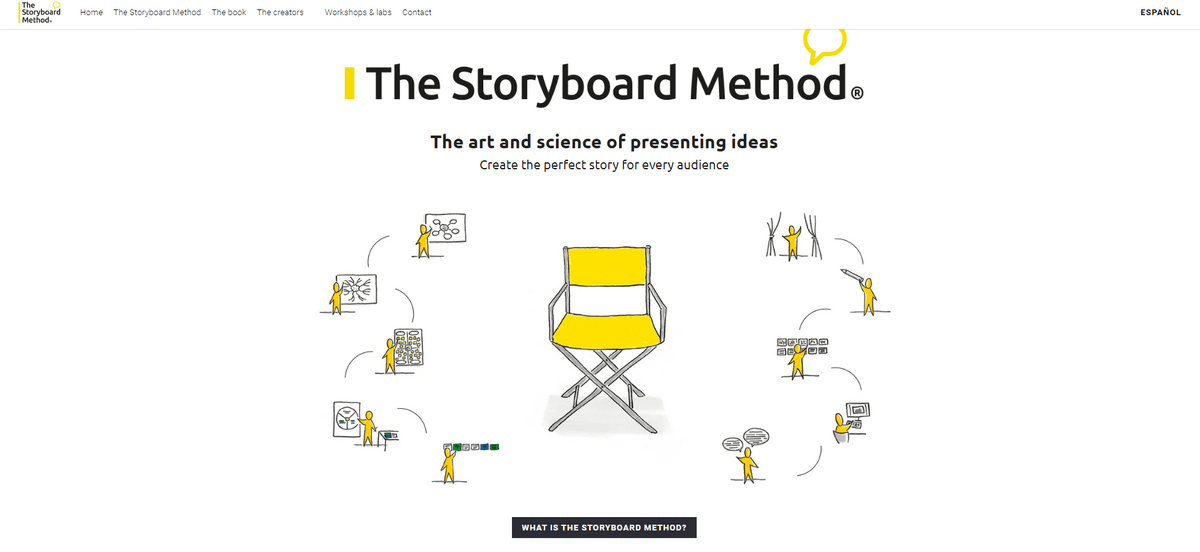 The Storyboard Method®

Home The Storyboard Method The book The creators Workshops & labs Contact

ESPAÑOL

The Storyboard Method®

The art and science of presenting ideas

Create the perfect story for every audience

WHAT IS THE STORYBOARD METHOD?