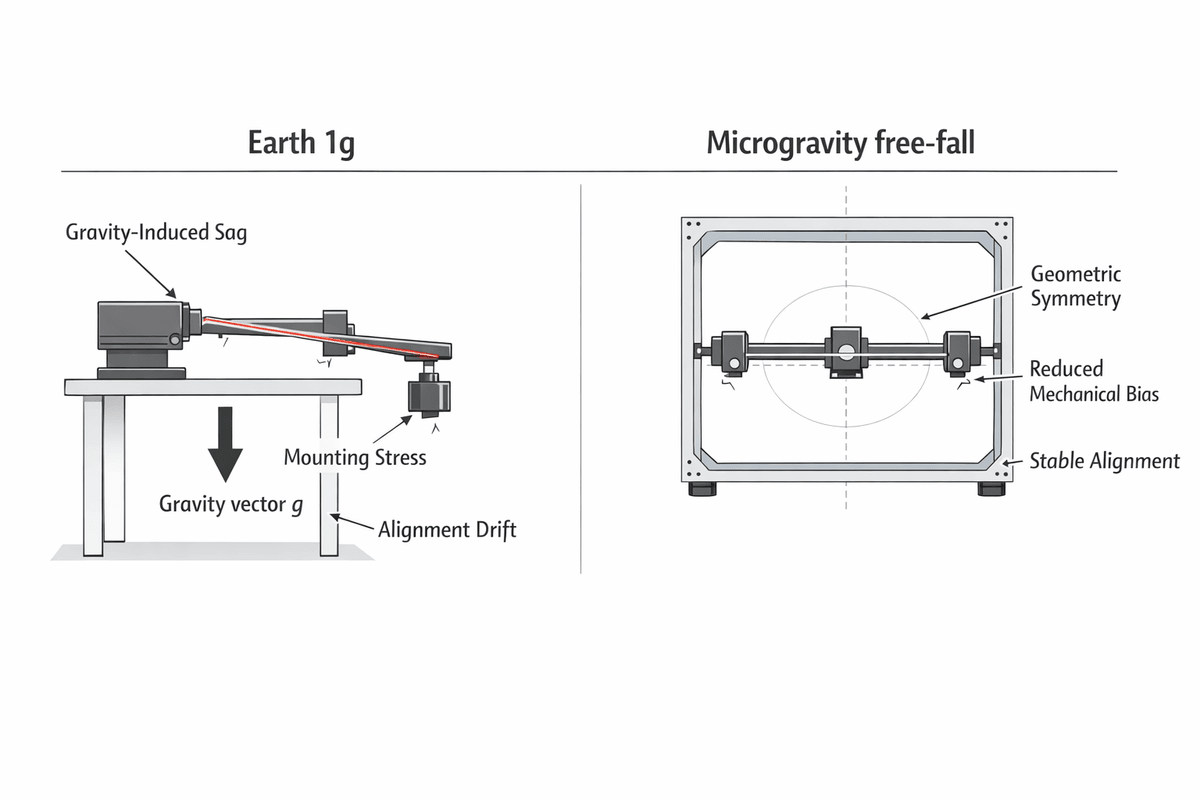 Earth 1g

Gravity-Induced Sag

Mounting Stress

Gravity vector $g$

Alignment Drift

Microgravity free-fall

Geometric Symmetry

Reduced Mechanical Bias

Stable Alignment