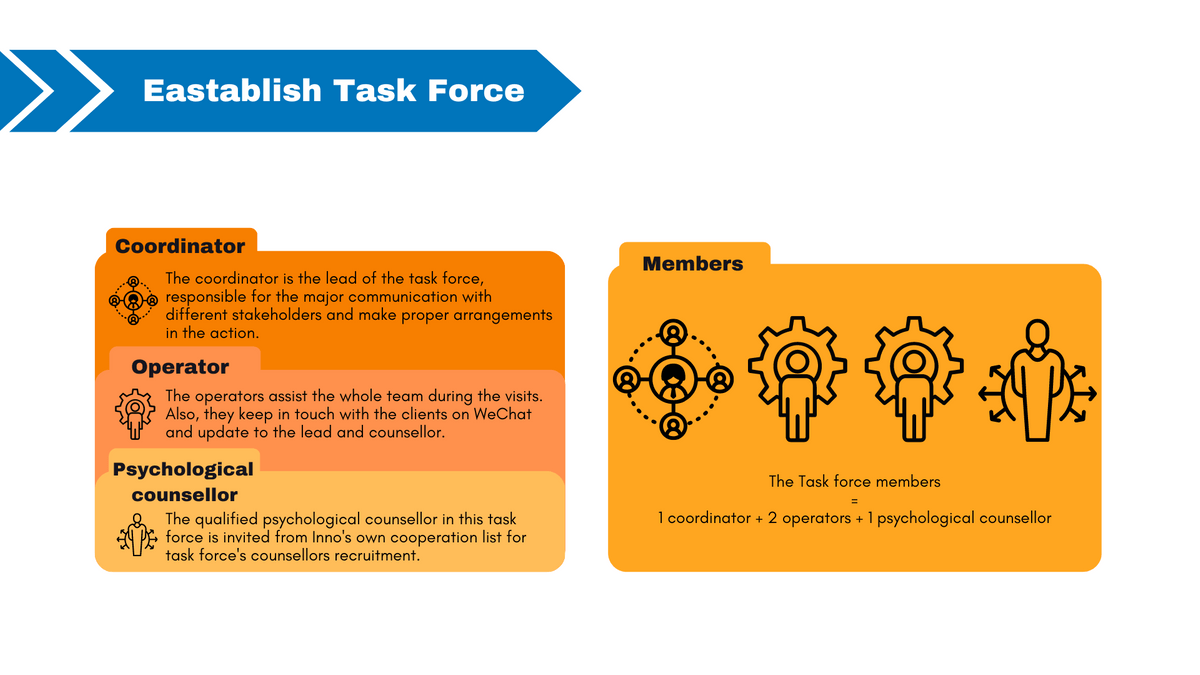 Eastablish Task Force

Coordinator

The coordinator is the lead of the task force, responsible for the major communication with different stakeholders and make proper arrangements in the action.

Operator

The operators assist the whole team during the visits. Also, they keep in touch with the clients on WeChat and update to the lead and counsellor.

Psychological counsellor

The qualified psychological counsellor in this task force is invited from Inno's own cooperation list for task force's counsellors recruitment.

Members

The Task force members
=
1 coordinator + 2 operators + 1 psychological counsellor