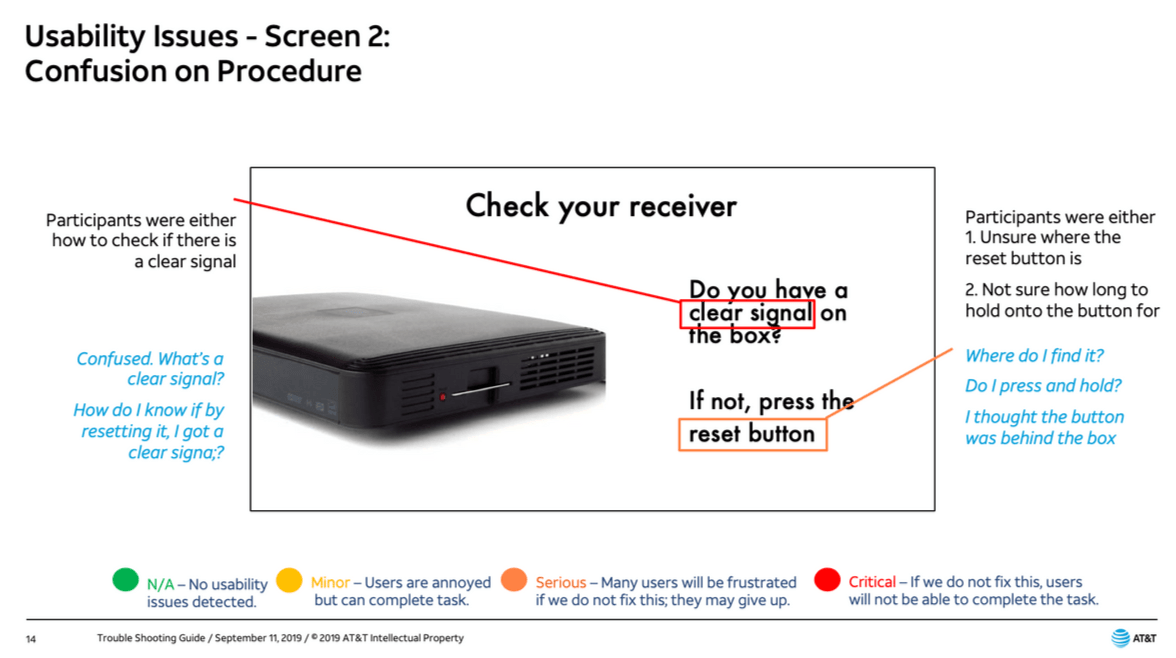 Usability Issues - Screen 2: Confusion on Procedure

Participants were either how to check if there is a clear signal

Confused. What's a clear signal?

How do I know if by resetting it, I got a clear signa;?

Check your receiver

Do you have a clear signal on the box?

If not, press the reset button

Participants were either
1. Unsure where the reset button is

2. Not sure how long to hold onto the button for

Where do I find it?

Do I press and hold?

I thought the button was behind the box

N/A – No usability issues detected.

Minor – Users are annoyed but can complete task.

Serious – Many users will be frustrated if we do not fix this; they may give up.

Critical – If we do not fix this, users will not be able to complete the task.

14

Trouble Shooting Guide / September 11, 2019 / © 2019 AT&T Intellectual Property

AT&T